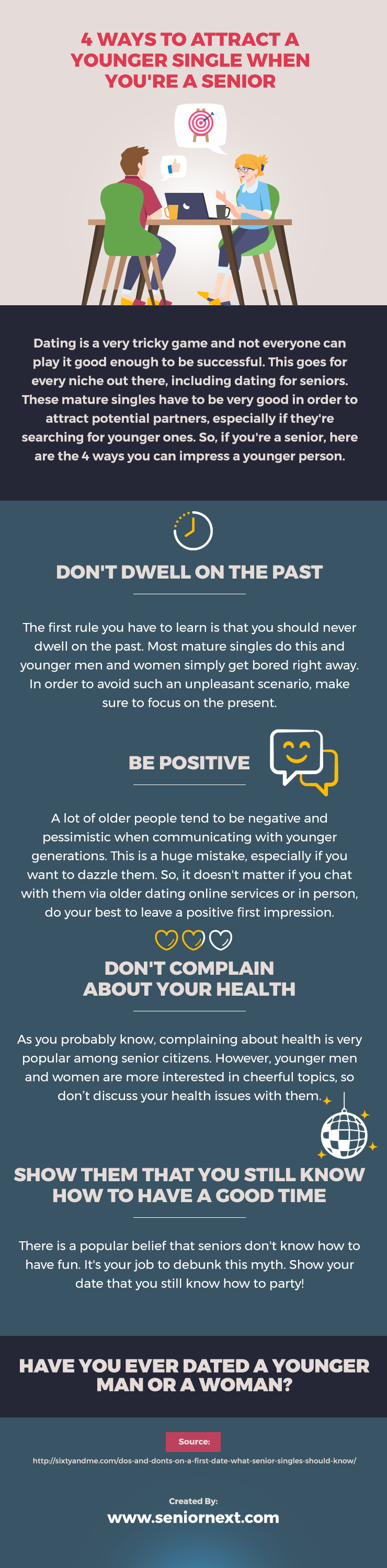 4 WAYS TO ATTRACT A YOUNGER SINGLE WHEN YOU'RE A SENIOR

Dating is a very tricky game and not everyone can play it good enough to be successful. This goes for every niche out there, including dating for seniors. These mature singles have to be very good in order to attract potential partners, especially if they're searching for younger ones. So, if you're a senior, here are the 4 ways you can impress a younger person.

DON'T DWELL ON THE PAST

The first rule you have to learn is that you should never dwell on the past. Most mature singles do this and younger men and women simply get bored right away. In order to avoid such an unpleasant scenario, make sure to focus on the present.

BE POSITIVE

A lot of older people tend to be negative and pessimistic when communicating with younger generations. This is a huge mistake, especially if you want to dazzle them. So, it doesn't matter if you chat with them via older dating online services or in person, do your best to leave a positive first impression.

DON'T COMPLAIN ABOUT YOUR HEALTH

As you probably know, complaining about health is very popular among senior citizens. However, younger men and women are more interested in cheerful topics, so don't discuss your health issues with them.

SHOW THEM THAT YOU STILL KNOW HOW TO HAVE A GOOD TIME

There is a popular belief that seniors don't know how to have fun. It's your job to debunk this myth. Show your date that you still know how to party!

HAVE YOU EVER DATED A YOUNGER MAN OR A WOMAN?

Source:
http://sixtyandme.com/dos-and-donts-on-a-first-date-what-senior-singles-should-know/

Created By:
www.seniornext.com