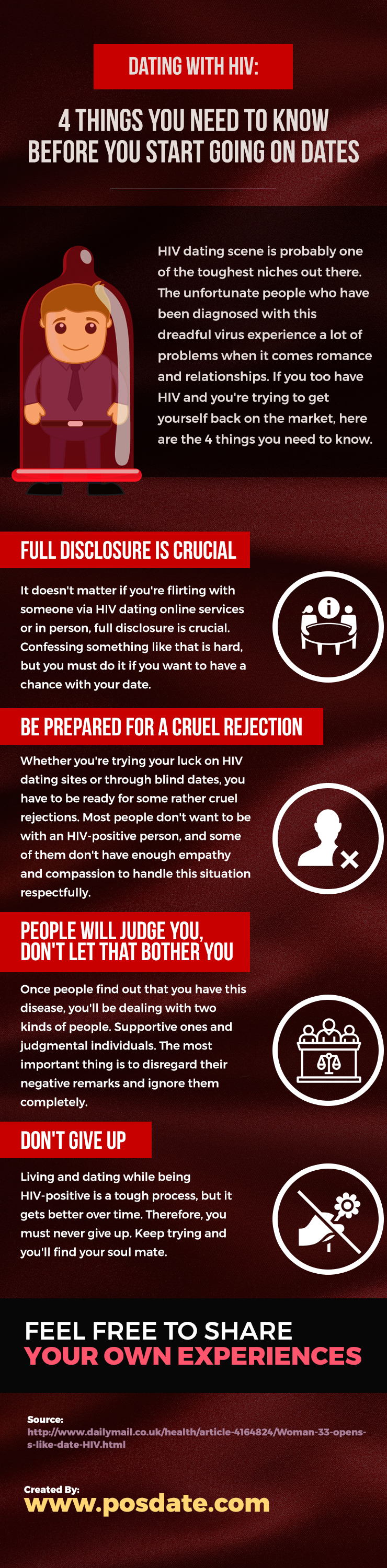 DATING WITH HIV:

4 THINGS YOU NEED TO KNOW BEFORE YOU START GOING ON DATES

HIV dating scene is probably one of the toughest niches out there. The unfortunate people who have been diagnosed with this dreadful virus experience a lot of problems when it comes romance and relationships. If you too have HIV and you're trying to get yourself back on the market, here are the 4 things you need to know.

FULL DISCLOSURE IS CRUCIAL

It doesn't matter if you're flirting with someone via HIV dating online services or in person, full disclosure is crucial. Confessing something like that is hard, but you must do it if you want to have a chance with your date.

BE PREPARED FOR A CRUEL REJECTION

Whether you're trying your luck on HIV dating sites or through blind dates, you have to be ready for some rather cruel rejections. Most people don't want to be with an HIV-positive person, and some of them don't have enough empathy and compassion to handle this situation respectfully.

PEOPLE WILL JUDGE YOU, DON'T LET THAT BOTHER YOU

Once people find out that you have this disease, you'll be dealing with two kinds of people. Supportive ones and judgmental individuals. The most important thing is to disregard their negative remarks and ignore them completely.

DON'T GIVE UP

Living and dating while being HIV-positive is a tough process, but it gets better over time. Therefore, you must never give up. Keep trying and you'll find your soul mate.

FEEL FREE TO SHARE YOUR OWN EXPERIENCES

Source:
http://www.dailymail.co.uk/health/article-4164824/Woman-33-opens-s-like-date-HIV.html

Created By:
www.posdate.com