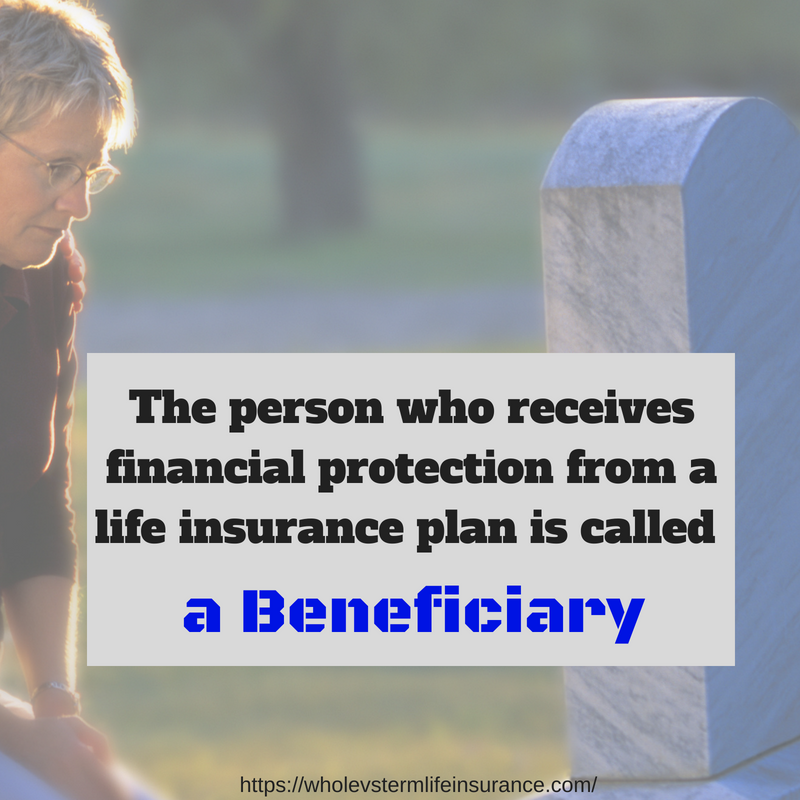 The person who receives financial protection from a life insurance plan is called

a Beneficiary

https://wholevstermlifeinsurance.com/