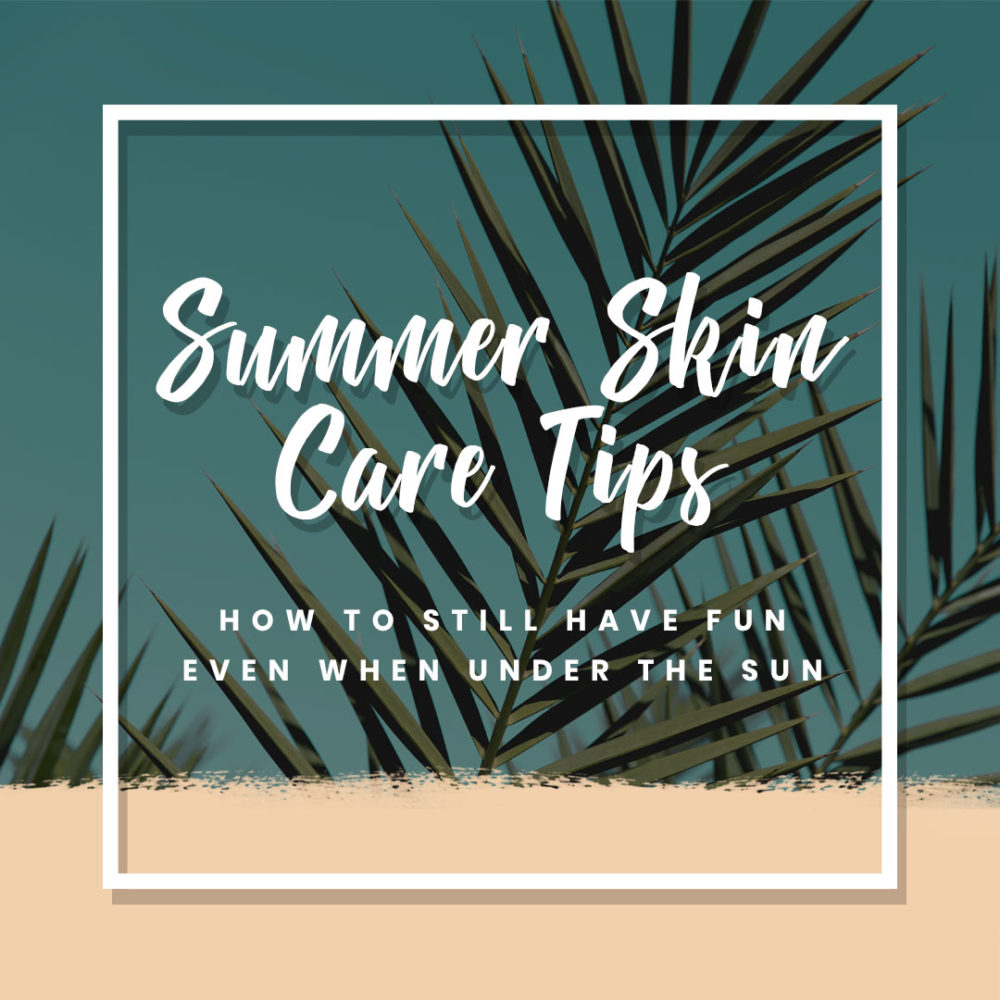 Summer Skin Care Tips

HOW TO STILL HAVE FUN EVEN WHEN UNDER THE SUN