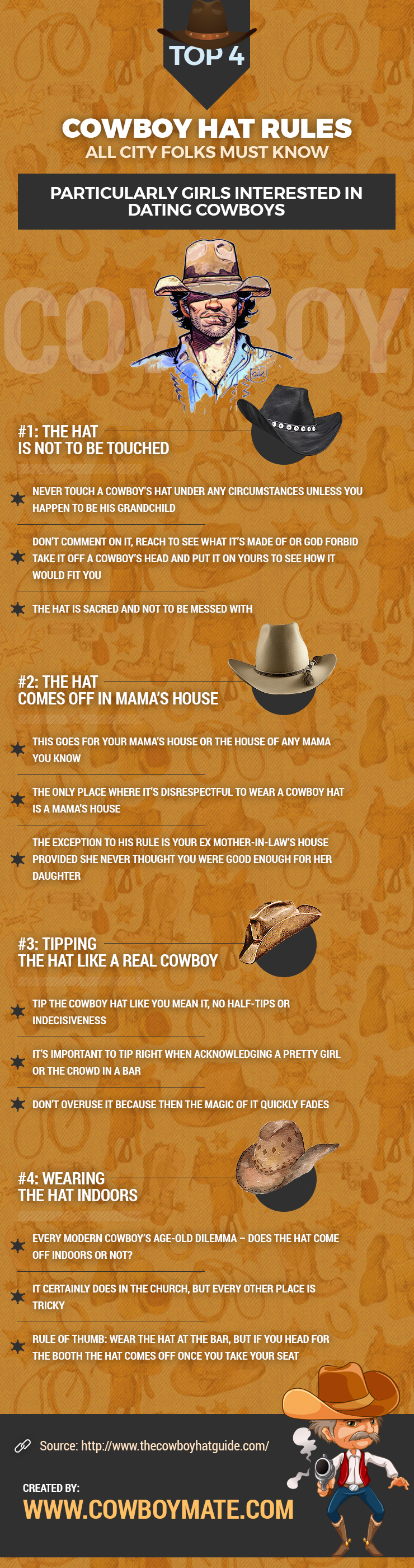 TOP 4

COWBOY HAT RULES
ALL CITY FOLKS MUST KNOW

PARTICULARLY GIRLS INTERESTED IN DATING COWBOYS

COWBOY

#1: THE HAT IS NOT TO BE TOUCHED

NEVER TOUCH A COWBOY'S HAT UNDER ANY CIRCUMSTANCES UNLESS YOU HAPPEN TO BE HIS GRANDCHILD

DON'T COMMENT ON IT, REACH TO SEE WHAT IT'S MADE OF OR GOD FORBID TAKE IT OFF A COWBOY'S HEAD AND PUT IT ON YOURS TO SEE HOW IT WOULD FIT YOU

THE HAT IS SACRED AND NOT TO BE MESSED WITH

#2: THE HAT COMES OFF IN MAMA'S HOUSE

THIS GOES FOR YOUR MAMA'S HOUSE OR THE HOUSE OF ANY MAMA YOU KNOW

THE ONLY PLACE WHERE IT'S DISRESPECTFUL TO WEAR A COWBOY HAT IS A MAMA'S HOUSE

THE EXCEPTION TO HIS RULE IS YOUR EX MOTHER-IN-LAW'S HOUSE PROVIDED SHE NEVER THOUGHT YOU WERE GOOD ENOUGH FOR HER DAUGHTER

#3: TIPPING THE HAT LIKE A REAL COWBOY

TIP THE COWBOY HAT LIKE YOU MEAN IT, NO HALF-TIPS OR INDECISIVENESS

IT'S IMPORTANT TO TIP RIGHT WHEN ACKNOWLEDGING A PRETTY GIRL OR THE CROWD IN A BAR

DON'T OVERUSE IT BECAUSE THEN THE MAGIC OF IT QUICKLY FADES

#4: WEARING THE HAT INDOORS

EVERY MODERN COWBOY'S AGE-OLD DILEMMA – DOES THE HAT COME OFF INDOORS OR NOT?

IT CERTAINLY DOES IN THE CHURCH, BUT EVERY OTHER PLACE IS TRICKY

RULE OF THUMB: WEAR THE HAT AT THE BAR, BUT IF YOU HEAD FOR THE BOOTH THE HAT COMES OFF ONCE YOU TAKE YOUR SEAT

Source: http://www.thecowboyhatguide.com/

CREATED BY:
WWW.COWBOYMATE.COM