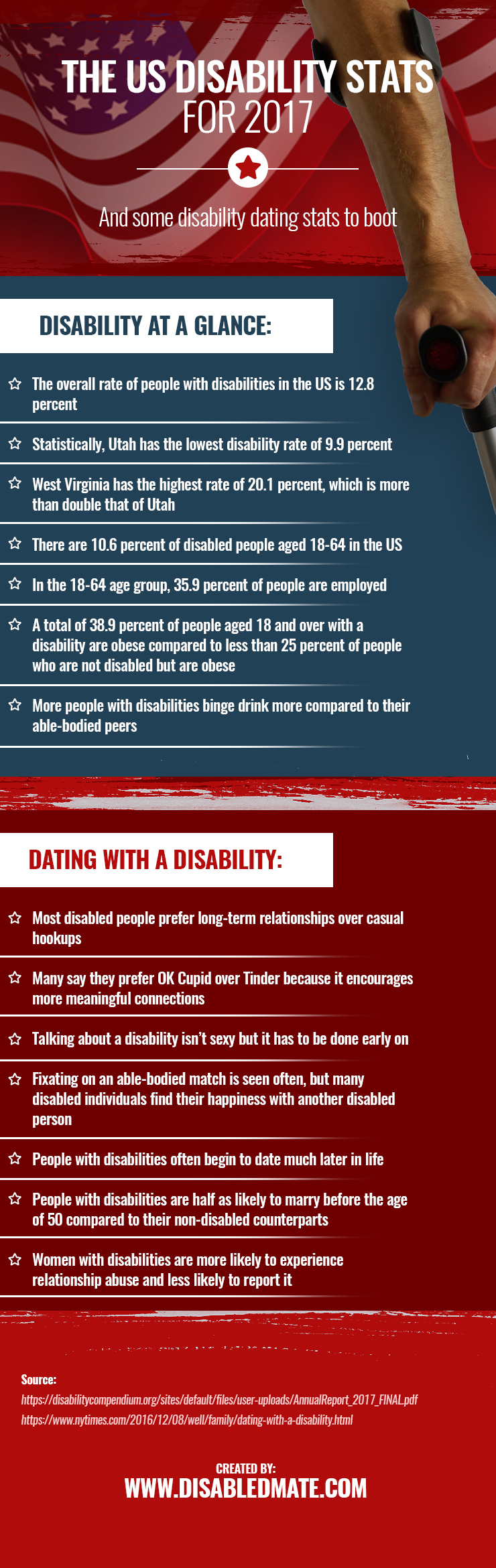 THE US DISABILITY STATS FOR 2017

And some disability dating stats to boot

DISABILITY AT A GLANCE:

The overall rate of people with disabilities in the US is 12.8 percent

Statistically, Utah has the lowest disability rate of 9.9 percent

West Virginia has the highest rate of 20.1 percent, which is more than double that of Utah

There are 10.6 percent of disabled people aged 18-64 in the US

In the 18-64 age group, 35.9 percent of people are employed

A total of 38.9 percent of people aged 18 and over with a disability are obese compared to less than 25 percent of people who are not disabled but are obese

More people with disabilities binge drink more compared to their able-bodied peers

DATING WITH A DISABILITY:

Most disabled people prefer long-term relationships over casual hookups

Many say they prefer OK Cupid over Tinder because it encourages more meaningful connections

Talking about a disability isn't sexy but it has to be done early on

Fixating on an able-bodied match is seen often, but many disabled individuals find their happiness with another disabled person

People with disabilities often begin to date much later in life

People with disabilities are half as likely to marry before the age of 50 compared to their non-disabled counterparts

Women with disabilities are more likely to experience relationship abuse and less likely to report it

Source:
https://disabilitycompendium.org/sites/default/files/user-uploads/AnnualReport_2017_FINAL.pdf
https://www.nytimes.com/2016/12/08/well/family/dating-with-a-disability.html

CREATED BY:
WWW.DISABLEDMATE.COM