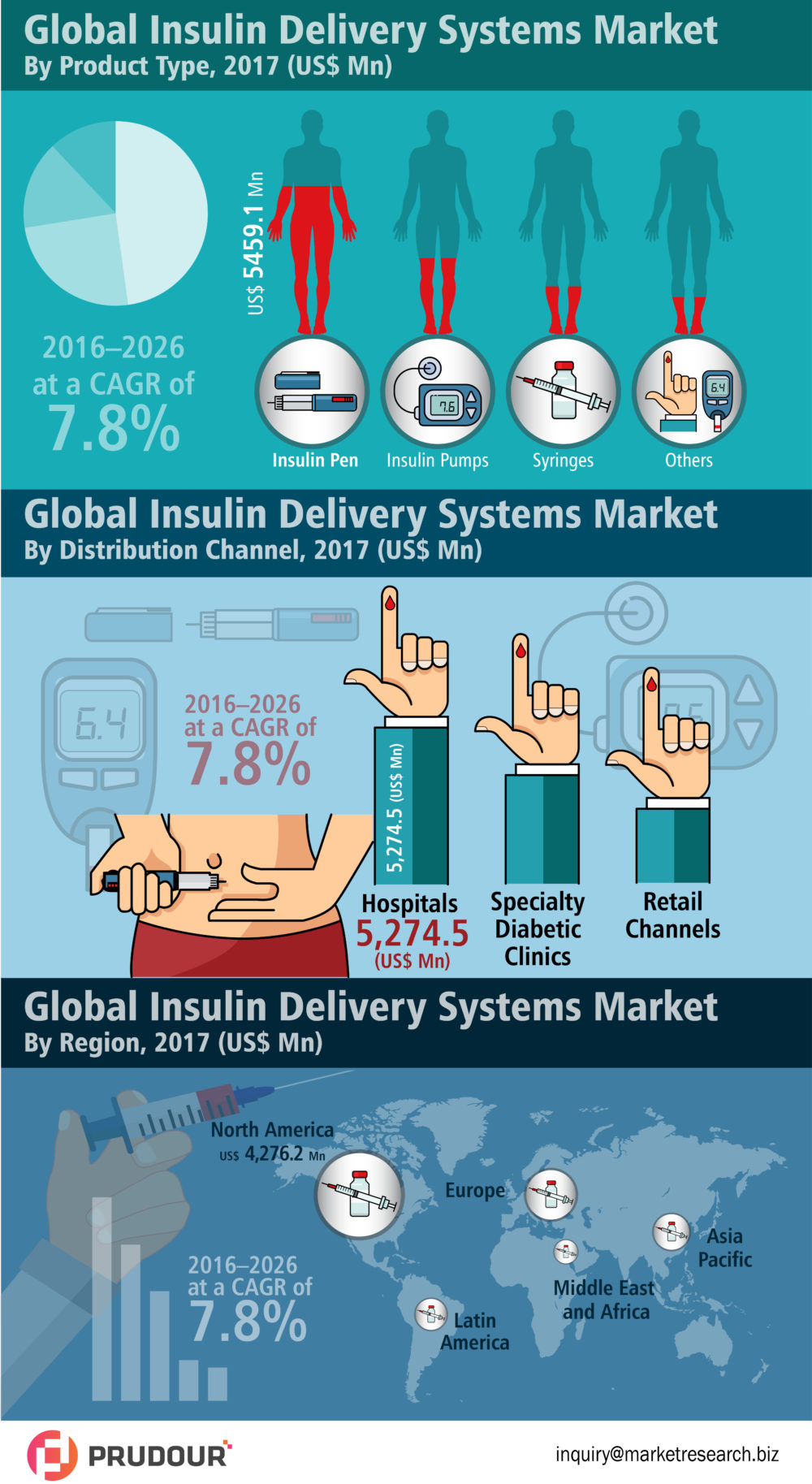 Global Insulin Delivery Systems Market
By Product Type, 2017 (US$ Mn)

2016–2026 at a CAGR of 7.8%

US$ 5459.1 Mn

7.6

6.4

Insulin Pen
Insulin Pumps
Syringes
Others

Global Insulin Delivery Systems Market
By Distribution Channel, 2017 (US$ Mn)

6.4

2016–2026 at a CAGR of 7.8%

5,274.5 (US$ Mn)

Hospitals
5,274.5
(US$ Mn)

Specialty Diabetic Clinics

Retail Channels

Global Insulin Delivery Systems Market
By Region, 2017 (US$ Mn)

North America
US$ 4,276.2 Mn

Europe

Asia Pacific

Middle East and Africa

Latin America

2016–2026 at a CAGR of 7.8%

PRUDOUR

inquiry@marketresearch.biz