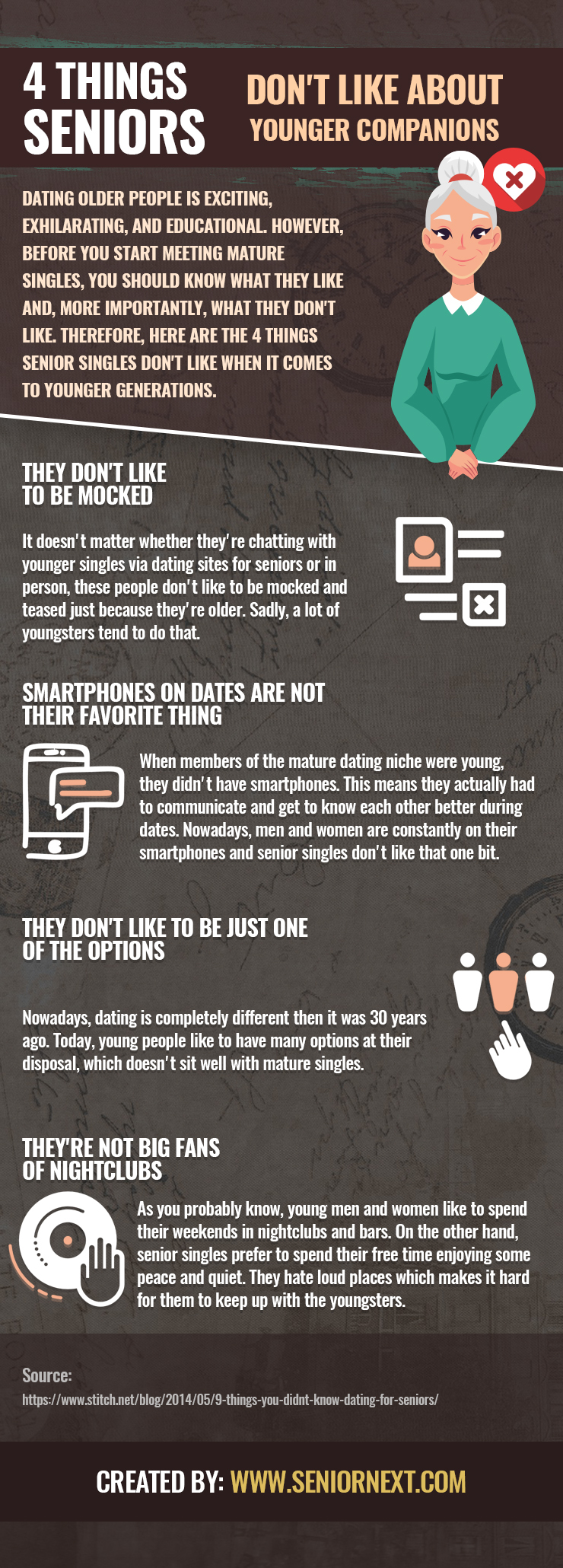 4 THINGS SENIORS

DON'T LIKE ABOUT YOUNGER COMPANIONS

DATING OLDER PEOPLE IS EXCITING, EXHILARATING, AND EDUCATIONAL. HOWEVER, BEFORE YOU START MEETING MATURE SINGLES, YOU SHOULD KNOW WHAT THEY LIKE AND, MORE IMPORTANTLY, WHAT THEY DON'T LIKE. THEREFORE, HERE ARE THE 4 THINGS SENIOR SINGLES DON'T LIKE WHEN IT COMES TO YOUNGER GENERATIONS.

THEY DON'T LIKE TO BE MOCKED

It doesn't matter whether they're chatting with younger singles via dating sites for seniors or in person, these people don't like to be mocked and teased just because they're older. Sadly, a lot of youngsters tend to do that.

SMARTPHONES ON DATES ARE NOT THEIR FAVORITE THING

When members of the mature dating niche were young, they didn't have smartphones. This means they actually had to communicate and get to know each other better during dates. Nowadays, men and women are constantly on their smartphones and senior singles don't like that one bit.

THEY DON'T LIKE TO BE JUST ONE OF THE OPTIONS

Nowadays, dating is completely different then it was 30 years ago. Today, young people like to have many options at their disposal, which doesn't sit well with mature singles.

THEY'RE NOT BIG FANS OF NIGHTCLUBS

As you probably know, young men and women like to spend their weekends in nightclubs and bars. On the other hand, senior singles prefer to spend their free time enjoying some peace and quiet. They hate loud places which makes it hard for them to keep up with the youngsters.

Source:
https://www.stitch.net/blog/2014/05/9-things-you-didnt-know-dating-for-seniors/

CREATED BY: WWW.SENIORNEXT.COM