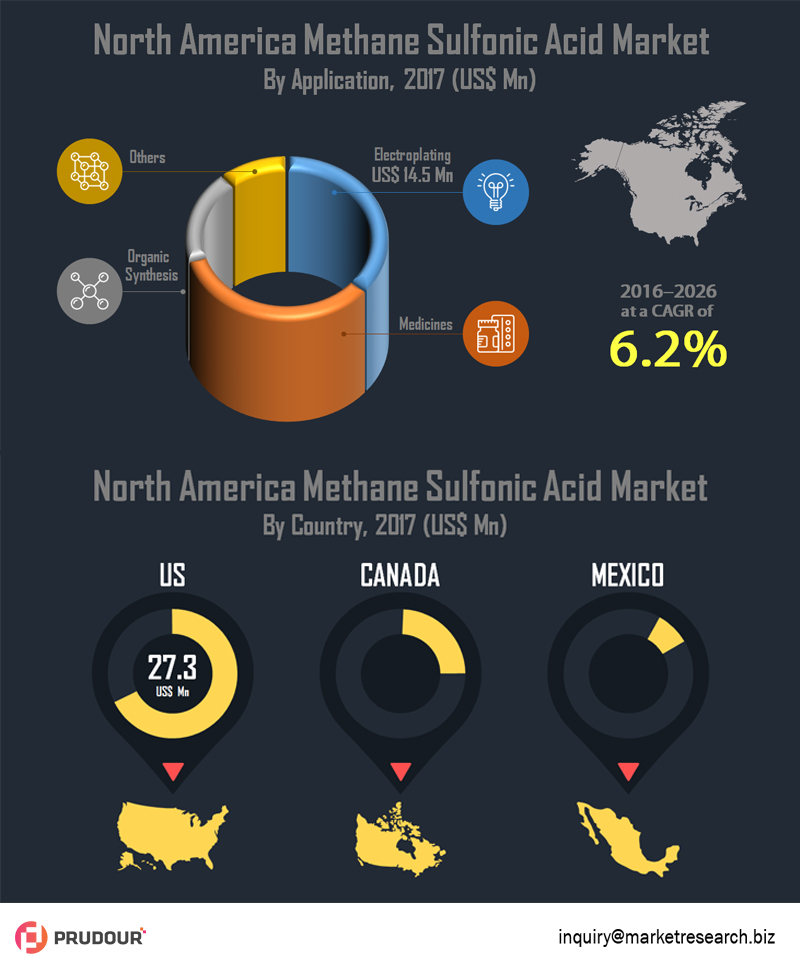 North America Methane Sulfonic Acid Market
By Application, 2017 (US$ Mn)

Others

Electroplating
US$ 14.5 Mn

Organic Synthesis

Medicines

2016–2026 at a CAGR of
6.2%

North America Methane Sulfonic Acid Market
By Country, 2017 (US$ Mn)

US

27.3
US$ Mn

CANADA

MEXICO

PRUDOUR

inquiry@marketresearch.biz