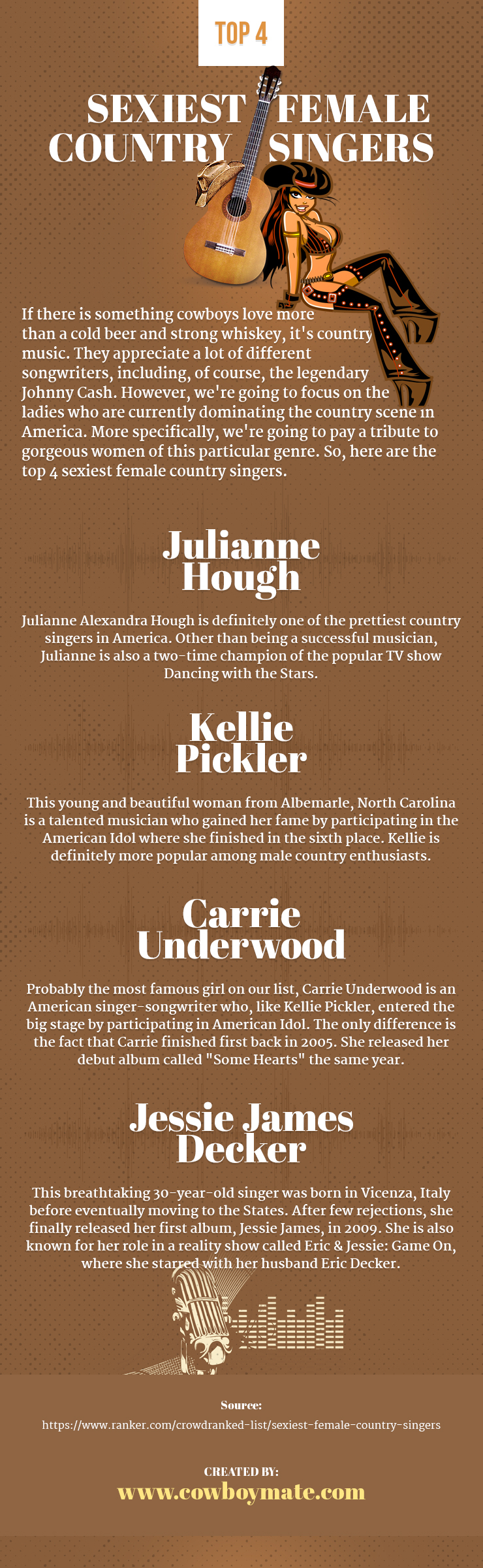 TOP 4

SEXIEST FEMALE COUNTRY SINGERS

If there is something cowboys love more than a cold beer and strong whiskey, it's country music. They appreciate a lot of different songwriters, including, of course, the legendary Johnny Cash. However, we're going to focus on the ladies who are currently dominating the country scene in America. More specifically, we're going to pay a tribute to gorgeous women of this particular genre. So, here are the top 4 sexiest female country singers.

Julianne Hough

Julianne Alexandra Hough is definitely one of the prettiest country singers in America. Other than being a successful musician, Julianne is also a two-time champion of the popular TV show Dancing with the Stars.

Kellie Pickler

This young and beautiful woman from Albemarle, North Carolina is a talented musician who gained her fame by participating in the American Idol where she finished in the sixth place. Kellie is definitely more popular among male country enthusiasts.

Carrie Underwood

Probably the most famous girl on our list, Carrie Underwood is an American singer-songwriter who, like Kellie Pickler, entered the big stage by participating in American Idol. The only difference is the fact that Carrie finished first back in 2005. She released her debut album called "Some Hearts" the same year.

Jessie James Decker

This breathtaking 30-year-old singer was born in Vicenza, Italy before eventually moving to the States. After few rejections, she finally released her first album, Jessie James, in 2009. She is also known for her role in a reality show called Eric & Jessie: Game On, where she starred with her husband Eric Decker.

Source:
https://www.ranker.com/crowdranked-list/sexiest-female-country-singers

CREATED BY:
www.cowboymate.com