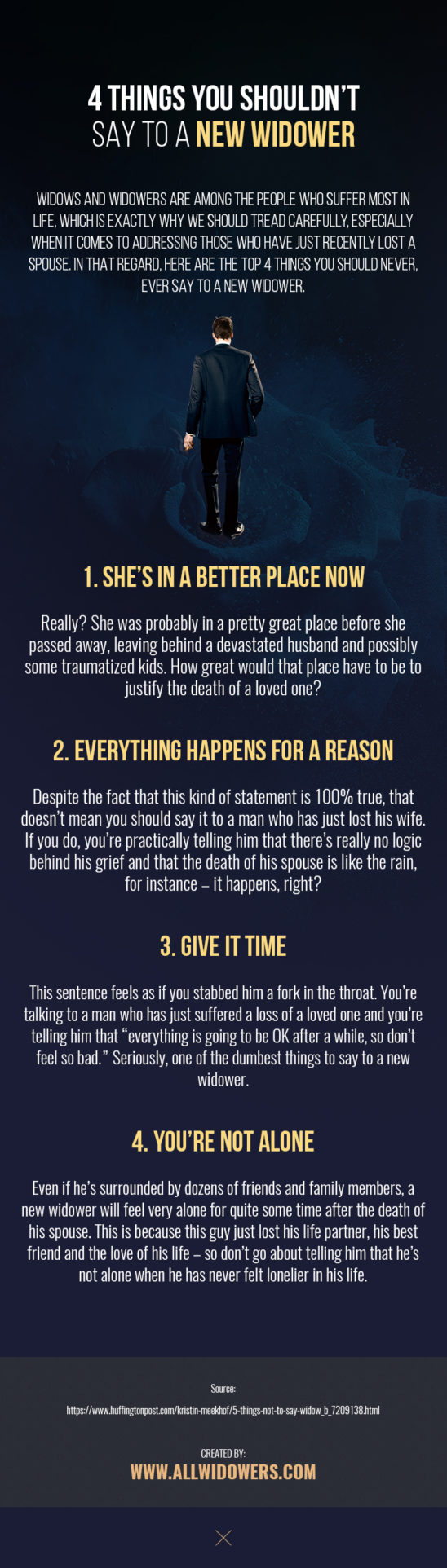 4 THINGS YOU SHOULDN'T SAY TO A NEW WIDOWER

WIDOWS AND WIDOWERS ARE AMONG THE PEOPLE WHO SUFFER MOST IN LIFE, WHICH IS EXACTLY WHY WE SHOULD TREAD CAREFULLY, ESPECIALLY WHEN IT COMES TO ADDRESSING THOSE WHO HAVE JUST RECENTLY LOST A SPOUSE. IN THAT REGARD, HERE ARE THE TOP 4 THINGS YOU SHOULD NEVER, EVER SAY TO A NEW WIDOWER.

1. SHE'S IN A BETTER PLACE NOW

Really? She was probably in a pretty great place before she passed away, leaving behind a devastated husband and possibly some traumatized kids. How great would that place have to be to justify the death of a loved one?

2. EVERYTHING HAPPENS FOR A REASON

Despite the fact that this kind of statement is 100% true, that doesn't mean you should say it to a man who has just lost his wife. If you do, you're practically telling him that there's really no logic behind his grief and that the death of his spouse is like the rain, for instance – it happens, right?

3. GIVE IT TIME

This sentence feels as if you stabbed him a fork in the throat. You're talking to a man who has just suffered a loss of a loved one and you're telling him that "everything is going to be OK after a while, so don't feel so bad." Seriously, one of the dumbest things to say to a new widower.

4. YOU'RE NOT ALONE

Even if he's surrounded by dozens of friends and family members, a new widower will feel very alone for quite some time after the death of his spouse. This is because this guy just lost his life partner, his best friend and the love of his life – so don't go about telling him that he's not alone when he has never felt lonelier in his life.

Source:
https://www.huffingtonpost.com/kristin-meekhof/5-things-not-to-say-widow_b_7209138.html

CREATED BY:
WWW.ALLWIDOWERS.COM