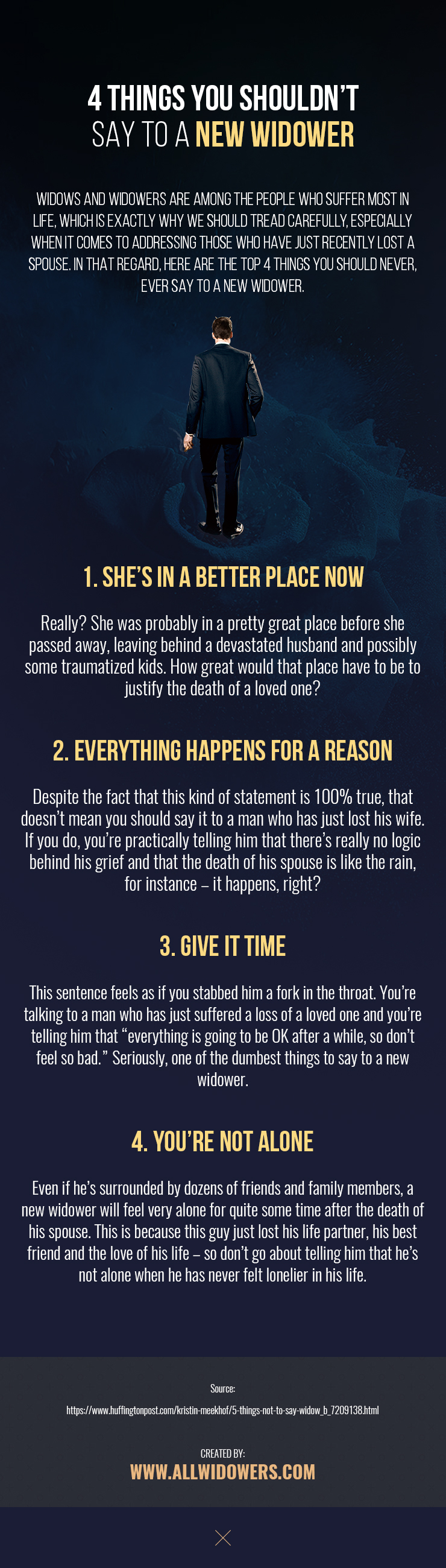 4 THINGS YOU SHOULDN'T SAY TO A NEW WIDOWER

WIDOWS AND WIDOWERS ARE AMONG THE PEOPLE WHO SUFFER MOST IN LIFE, WHICH IS EXACTLY WHY WE SHOULD TREAD CAREFULLY, ESPECIALLY WHEN IT COMES TO ADDRESSING THOSE WHO HAVE JUST RECENTLY LOST A SPOUSE. IN THAT REGARD, HERE ARE THE TOP 4 THINGS YOU SHOULD NEVER, EVER SAY TO A NEW WIDOWER.

1. SHE'S IN A BETTER PLACE NOW

Really? She was probably in a pretty great place before she passed away, leaving behind a devastated husband and possibly some traumatized kids. How great would that place have to be to justify the death of a loved one?

2. EVERYTHING HAPPENS FOR A REASON

Despite the fact that this kind of statement is 100% true, that doesn't mean you should say it to a man who has just lost his wife. If you do, you're practically telling him that there's really no logic behind his grief and that the death of his spouse is like the rain, for instance – it happens, right?

3. GIVE IT TIME

This sentence feels as if you stabbed him a fork in the throat. You're talking to a man who has just suffered a loss of a loved one and you're telling him that "everything is going to be OK after a while, so don't feel so bad." Seriously, one of the dumbest things to say to a new widower.

4. YOU'RE NOT ALONE

Even if he's surrounded by dozens of friends and family members, a new widower will feel very alone for quite some time after the death of his spouse. This is because this guy just lost his life partner, his best friend and the love of his life – so don't go about telling him that he's not alone when he has never felt lonelier in his life.

Source:
https://www.huffingtonpost.com/kristin-meekhof/5-things-not-to-say-widow_b_7209138.html

CREATED BY:
WWW.ALLWIDOWERS.COM