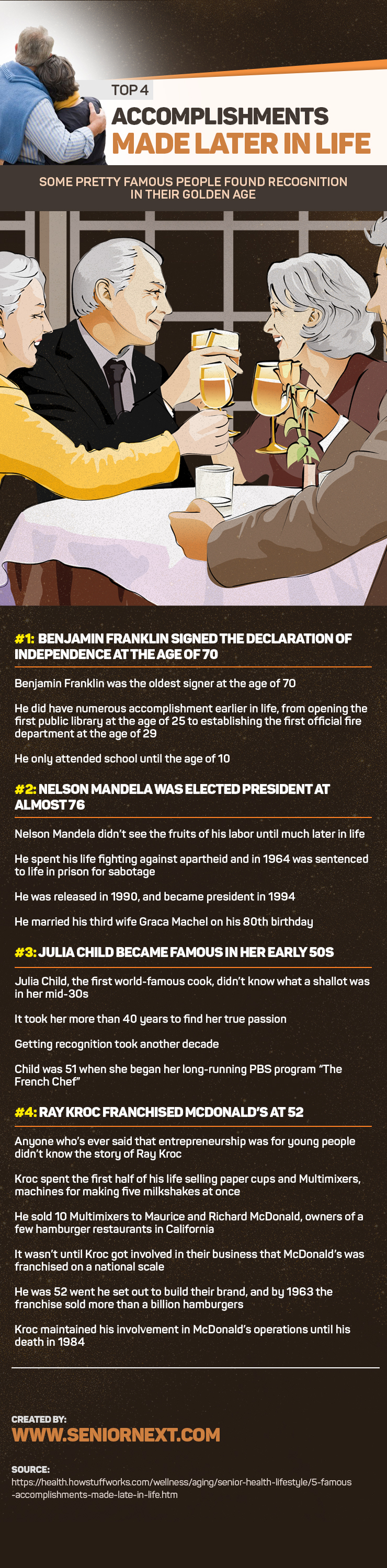 TOP 4
ACCOMPLISHMENTS
MADE LATER IN LIFE

SOME PRETTY FAMOUS PEOPLE FOUND RECOGNITION IN THEIR GOLDEN AGE

#1: BENJAMIN FRANKLIN SIGNED THE DECLARATION OF INDEPENDENCE AT THE AGE OF 70

Benjamin Franklin was the oldest signer at the age of 70

He did have numerous accomplishment earlier in life, from opening the first public library at the age of 25 to establishing the first official fire department at the age of 29

He only attended school until the age of 10

#2: NELSON MANDELA WAS ELECTED PRESIDENT AT ALMOST 76

Nelson Mandela didn't see the fruits of his labor until much later in life

He spent his life fighting against apartheid and in 1964 was sentenced to life in prison for sabotage

He was released in 1990, and became president in 1994

He married his third wife Graca Machel on his 80th birthday

#3: JULIA CHILD BECAME FAMOUS IN HER EARLY 50S

Julia Child, the first world-famous cook, didn't know what a shallot was in her mid-30s

It took her more than 40 years to find her true passion

Getting recognition took another decade

Child was 51 when she began her long-running PBS program "The French Chef"

#4: RAY KROC FRANCHISED MCDONALD'S AT 52

Anyone who's ever said that entrepreneurship was for young people didn't know the story of Ray Kroc

Kroc spent the first half of his life selling paper cups and Multimixers, machines for making five milkshakes at once

He sold 10 Multimixers to Maurice and Richard McDonald, owners of a few hamburger restaurants in California

It wasn't until Kroc got involved in their business that McDonald's was franchised on a national scale

He was 52 went he set out to build their brand, and by 1963 the franchise sold more than a billion hamburgers

Kroc maintained his involvement in McDonald's operations until his death in 1984

CREATED BY:
WWW.SENIORNEXT.COM

SOURCE:
https://health.howstuffworks.com/wellness/aging/senior-health-lifestyle/5-famous-accomplishments-made-late-in-life.htm