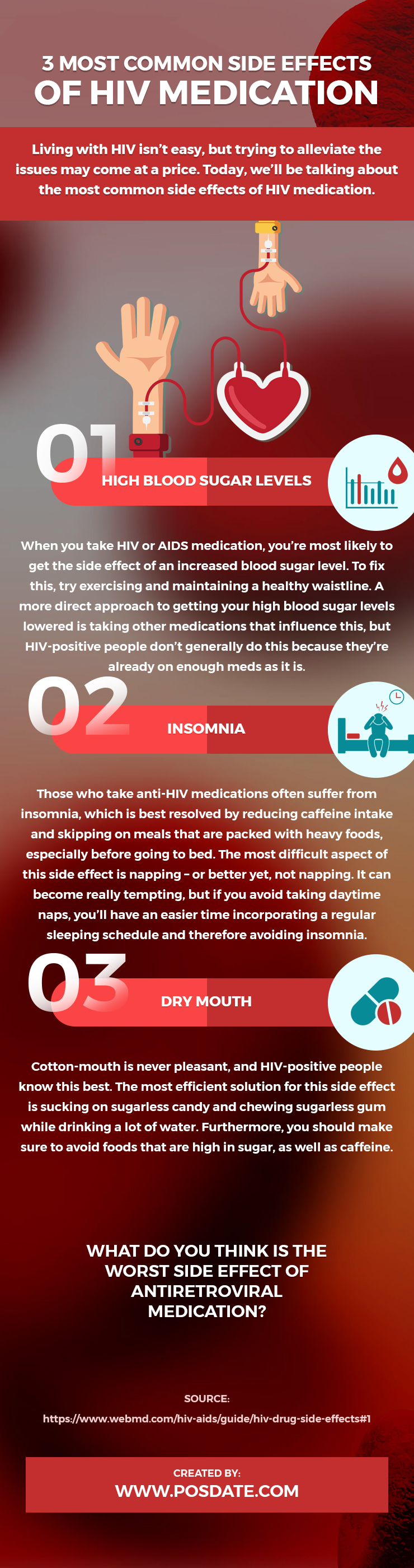 3 MOST COMMON SIDE EFFECTS OF HIV MEDICATION

Living with HIV isn't easy, but trying to alleviate the issues may come at a price. Today, we'll be talking about the most common side effects of HIV medication.

01

HIGH BLOOD SUGAR LEVELS

When you take HIV or AIDS medication, you're most likely to get the side effect of an increased blood sugar level. To fix this, try exercising and maintaining a healthy waistline. A more direct approach to getting your high blood sugar levels lowered is taking other medications that influence this, but HIV-positive people don't generally do this because they're already on enough meds as it is.

02

INSOMNIA

Those who take anti-HIV medications often suffer from insomnia, which is best resolved by reducing caffeine intake and skipping on meals that are packed with heavy foods, especially before going to bed. The most difficult aspect of this side effect is napping - or better yet, not napping. It can become really tempting, but if you avoid taking daytime naps, you'll have an easier time incorporating a regular sleeping schedule and therefore avoiding insomnia.

03

DRY MOUTH

Cotton-mouth is never pleasant, and HIV-positive people know this best. The most efficient solution for this side effect is sucking on sugarless candy and chewing sugarless gum while drinking a lot of water. Furthermore, you should make sure to avoid foods that are high in sugar, as well as caffeine.

WHAT DO YOU THINK IS THE WORST SIDE EFFECT OF ANTIRETROVIRAL MEDICATION?

SOURCE:
https://www.webmd.com/hiv-aids/guide/hiv-drug-side-effects#1

CREATED BY:
WWW.POSDATE.COM