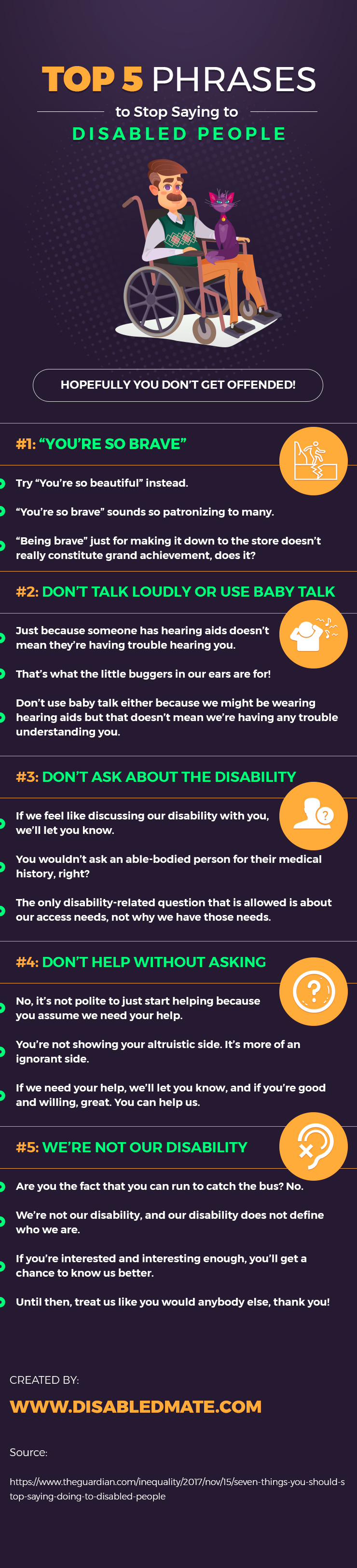 TOP 5 PHRASES
to Stop Saying to
DISABLED PEOPLE

HOPEFULLY YOU DON'T GET OFFENDED!

#1: "YOU'RE SO BRAVE"

Try "You're so beautiful" instead.

"You're so brave" sounds so patronizing to many.

"Being brave" just for making it down to the store doesn't really constitute grand achievement, does it?

#2: DON'T TALK LOUDLY OR USE BABY TALK

Just because someone has hearing aids doesn't mean they're having trouble hearing you.

That's what the little buggers in our ears are for!

Don't use baby talk either because we might be wearing hearing aids but that doesn't mean we're having any trouble understanding you.

#3: DON'T ASK ABOUT THE DISABILITY

If we feel like discussing our disability with you, we'll let you know.

You wouldn't ask an able-bodied person for their medical history, right?

The only disability-related question that is allowed is about our access needs, not why we have those needs.

#4: DON'T HELP WITHOUT ASKING

No, it's not polite to just start helping because you assume we need your help.

You're not showing your altruistic side. It's more of an ignorant side.

If we need your help, we'll let you know, and if you're good and willing, great. You can help us.

#5: WE'RE NOT OUR DISABILITY

Are you the fact that you can run to catch the bus? No.

We're not our disability, and our disability does not define who we are.

If you're interested and interesting enough, you'll get a chance to know us better.

Until then, treat us like you would anybody else, thank you!

CREATED BY:
WWW.DISABLEDMATE.COM

Source:

https://www.theguardian.com/inequality/2017/nov/15/seven-things-you-should-stop-saying-doing-to-disabled-people