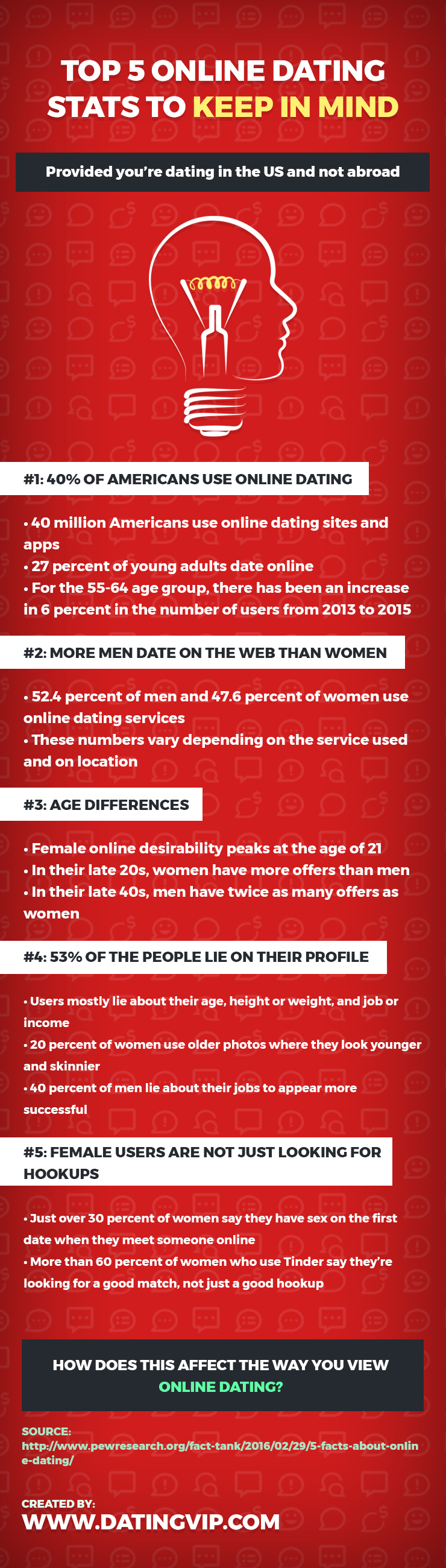 TOP 5 ONLINE DATING STATS TO KEEP IN MIND

Provided you're dating in the US and not abroad

#1: 40% OF AMERICANS USE ONLINE DATING

• 40 million Americans use online dating sites and apps
• 27 percent of young adults date online
• For the 55-64 age group, there has been an increase in 6 percent in the number of users from 2013 to 2015

#2: MORE MEN DATE ON THE WEB THAN WOMEN

• 52.4 percent of men and 47.6 percent of women use online dating services
• These numbers vary depending on the service used and on location

#3: AGE DIFFERENCES

• Female online desirability peaks at the age of 21
• In their late 20s, women have more offers than men
• In their late 40s, men have twice as many offers as women

#4: 53% OF THE PEOPLE LIE ON THEIR PROFILE

• Users mostly lie about their age, height or weight, and job or income
• 20 percent of women use older photos where they look younger and skinnier
• 40 percent of men lie about their jobs to appear more successful

#5: FEMALE USERS ARE NOT JUST LOOKING FOR HOOKUPS

• Just over 30 percent of women say they have sex on the first date when they meet someone online
• More than 60 percent of women who use Tinder say they're looking for a good match, not just a good hookup

HOW DOES THIS AFFECT THE WAY YOU VIEW ONLINE DATING?

SOURCE:
http://www.pewresearch.org/fact-tank/2016/02/29/5-facts-about-online-dating/

CREATED BY:
WWW.DATINGVIP.COM