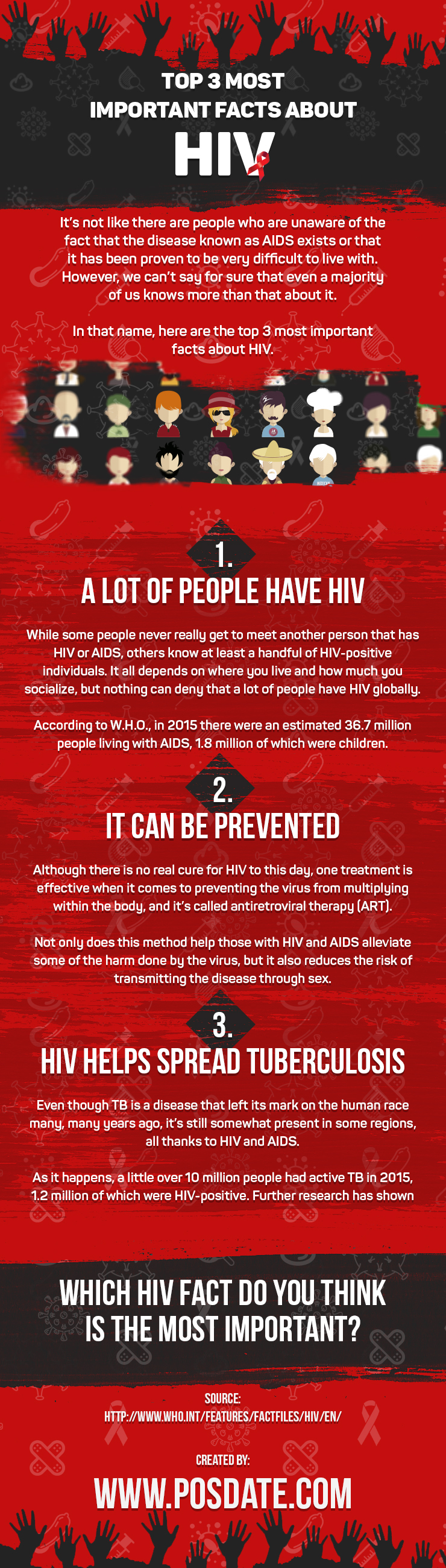 TOP 3 MOST IMPORTANT FACTS ABOUT

HIV

It's not like there are people who are unaware of the fact that the disease known as AIDS exists or that it has been proven to be very difficult to live with. However, we can't say for sure that even a majority of us knows more than that about it.

In that name, here are the top 3 most important facts about HIV.

1.

A LOT OF PEOPLE HAVE HIV

While some people never really get to meet another person that has HIV or AIDS, others know at least a handful of HIV-positive individuals. It all depends on where you live and how much you socialize, but nothing can deny that a lot of people have HIV globally.

According to W.H.O., in 2015 there were an estimated 36.7 million people living with AIDS, 1.8 million of which were children.

2.

IT CAN BE PREVENTED

Although there is no real cure for HIV to this day, one treatment is effective when it comes to preventing the virus from multiplying within the body, and it's called antiretroviral therapy (ART).

Not only does this method help those with HIV and AIDS alleviate some of the harm done by the virus, but it also reduces the risk of transmitting the disease through sex.

3.

HIV HELPS SPREAD TUBERCULOSIS

Even though TB is a disease that left its mark on the human race many, many years ago, it's still somewhat present in some regions, all thanks to HIV and AIDS.

As it happens, a little over 10 million people had active TB in 2015, 1.2 million of which were HIV-positive. Further research has shown

WHICH HIV FACT DO YOU THINK IS THE MOST IMPORTANT?

SOURCE:
HTTP://WWW.WHO.INT/FEATURES/FACTFILES/HIV/EN/

CREATED BY:

WWW.POSDATE.COM