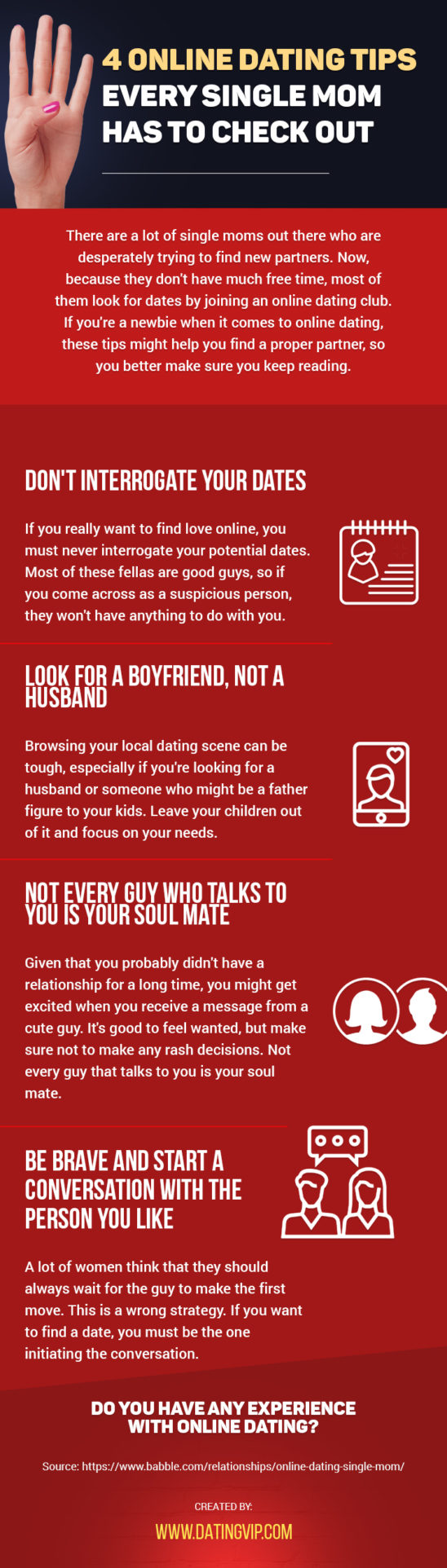 4 ONLINE DATING TIPS EVERY SINGLE MOM HAS TO CHECK OUT

There are a lot of single moms out there who are desperately trying to find new partners. Now, because they don't have much free time, most of them look for dates by joining an online dating club. If you're a newbie when it comes to online dating, these tips might help you find a proper partner, so you better make sure you keep reading.

DON'T INTERROGATE YOUR DATES

If you really want to find love online, you must never interrogate your potential dates. Most of these fellas are good guys, so if you come across as a suspicious person, they won't have anything to do with you.

LOOK FOR A BOYFRIEND, NOT A HUSBAND

Browsing your local dating scene can be tough, especially if you're looking for a husband or someone who might be a father figure to your kids. Leave your children out of it and focus on your needs.

NOT EVERY GUY WHO TALKS TO YOU IS YOUR SOUL MATE

Given that you probably didn't have a relationship for a long time, you might get excited when you receive a message from a cute guy. It's good to feel wanted, but make sure not to make any rash decisions. Not every guy that talks to you is your soul mate.

BE BRAVE AND START A CONVERSATION WITH THE PERSON YOU LIKE

A lot of women think that they should always wait for the guy to make the first move. This is a wrong strategy. If you want to find a date, you must be the one initiating the conversation.

DO YOU HAVE ANY EXPERIENCE WITH ONLINE DATING?

Source: https://www.babble.com/relationships/online-dating-single-mom/

CREATED BY:

WWW.DATINGVIP.COM