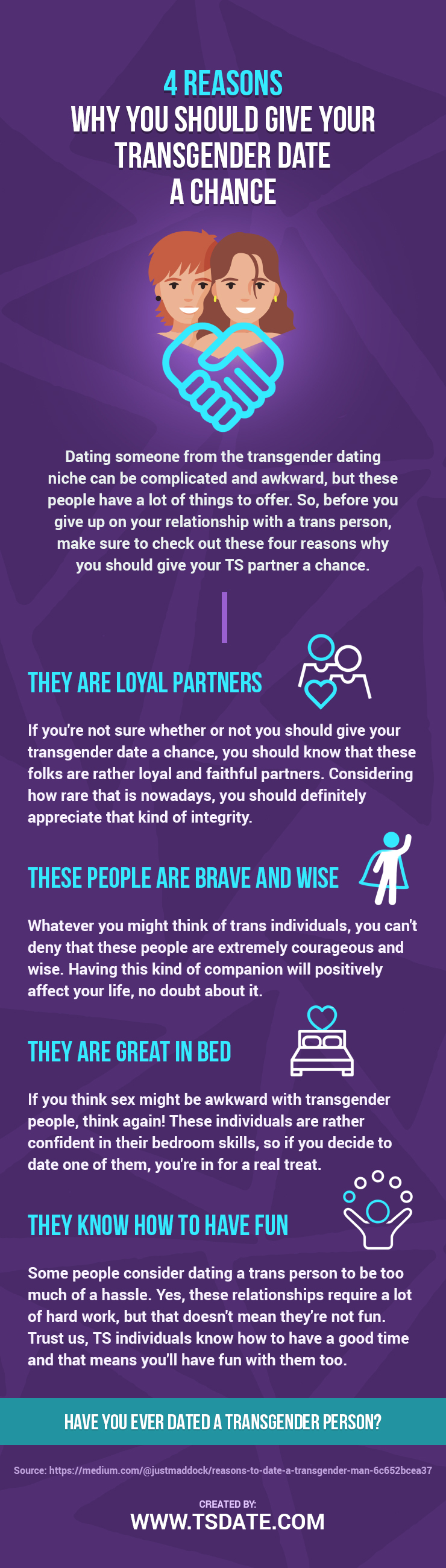 4 REASONS
WHY YOU SHOULD GIVE YOUR TRANSGENDER DATE A CHANCE

Dating someone from the transgender dating niche can be complicated and awkward, but these people have a lot of things to offer. So, before you give up on your relationship with a trans person, make sure to check out these four reasons why you should give your TS partner a chance.

THEY ARE LOYAL PARTNERS

If you're not sure whether or not you should give your transgender date a chance, you should know that these folks are rather loyal and faithful partners. Considering how rare that is nowadays, you should definitely appreciate that kind of integrity.

THESE PEOPLE ARE BRAVE AND WISE

Whatever you might think of trans individuals, you can't deny that these people are extremely courageous and wise. Having this kind of companion will positively affect your life, no doubt about it.

THEY ARE GREAT IN BED

If you think sex might be awkward with transgender people, think again! These individuals are rather confident in their bedroom skills, so if you decide to date one of them, you're in for a real treat.

THEY KNOW HOW TO HAVE FUN

Some people consider dating a trans person to be too much of a hassle. Yes, these relationships require a lot of hard work, but that doesn't mean they're not fun. Trust us, TS individuals know how to have a good time and that means you'll have fun with them too.

HAVE YOU EVER DATED A TRANSGENDER PERSON?

Source: https://medium.com/@justmaddock/reasons-to-date-a-transgender-man-6c652bcea37

CREATED BY:
WWW.TSDATE.COM