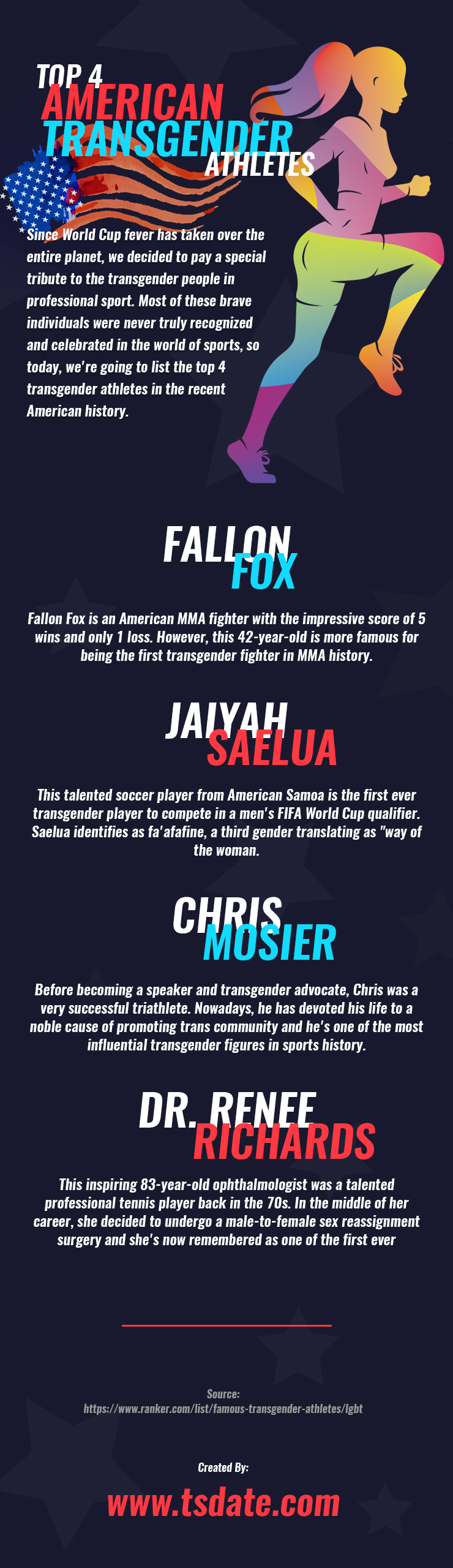 TOP 4
AMERICAN
TRANSGENDER
ATHLETES

Since World Cup fever has taken over the entire planet, we decided to pay a special tribute to the transgender people in professional sport. Most of these brave individuals were never truly recognized and celebrated in the world of sports, so today, we're going to list the top 4 transgender athletes in the recent American history.

FALLON
FOX

Fallon Fox is an American MMA fighter with the impressive score of 5 wins and only 1 loss. However, this 42-year-old is more famous for being the first transgender fighter in MMA history.

JAIYAH
SAELUA

This talented soccer player from American Samoa is the first ever transgender player to compete in a men's FIFA World Cup qualifier. Saelua identifies as fa'afafine, a third gender translating as "way of the woman.

CHRIS
MOSIER

Before becoming a speaker and transgender advocate, Chris was a very successful triathlete. Nowadays, he has devoted his life to a noble cause of promoting trans community and he's one of the most influential transgender figures in sports history.

DR. RENEE
RICHARDS

This inspiring 83-year-old ophthalmologist was a talented professional tennis player back in the 70s. In the middle of her career, she decided to undergo a male-to-female sex reassignment surgery and she's now remembered as one of the first ever

Source:
https://www.ranker.com/list/famous-transgender-athletes/lgbt

Created By:
www.tsdate.com