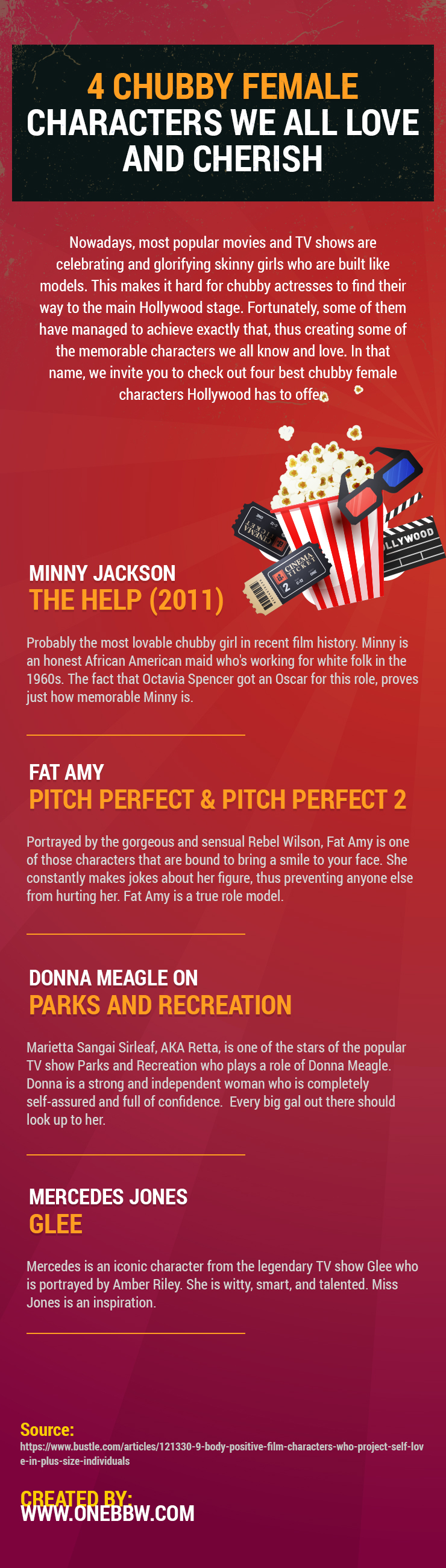 4 CHUBBY FEMALE CHARACTERS WE ALL LOVE AND CHERISH

Nowadays, most popular movies and TV shows are celebrating and glorifying skinny girls who are built like models. This makes it hard for chubby actresses to find their way to the main Hollywood stage. Fortunately, some of them have managed to achieve exactly that, thus creating some of the memorable characters we all know and love. In that name, we invite you to check out four best chubby female characters Hollywood has to offer.

CINEMA TICKET
CINEMA TICKET 2
LLYWOOD

MINNY JACKSON
THE HELP (2011)

Probably the most lovable chubby girl in recent film history. Minny is an honest African American maid who's working for white folk in the 1960s. The fact that Octavia Spencer got an Oscar for this role, proves just how memorable Minny is.

FAT AMY
PITCH PERFECT & PITCH PERFECT 2

Portrayed by the gorgeous and sensual Rebel Wilson, Fat Amy is one of those characters that are bound to bring a smile to your face. She constantly makes jokes about her figure, thus preventing anyone else from hurting her. Fat Amy is a true role model.

DONNA MEAGLE ON
PARKS AND RECREATION

Marietta Sangai Sirleaf, AKA Retta, is one of the stars of the popular TV show Parks and Recreation who plays a role of Donna Meagle. Donna is a strong and independent woman who is completely self-assured and full of confidence. Every big gal out there should look up to her.

MERCEDES JONES
GLEE

Mercedes is an iconic character from the legendary TV show Glee who is portrayed by Amber Riley. She is witty, smart, and talented. Miss Jones is an inspiration.

Source:
https://www.bustle.com/articles/121330-9-body-positive-film-characters-who-project-self-love-in-plus-size-individuals

CREATED BY:
WWW.ONEBBW.COM