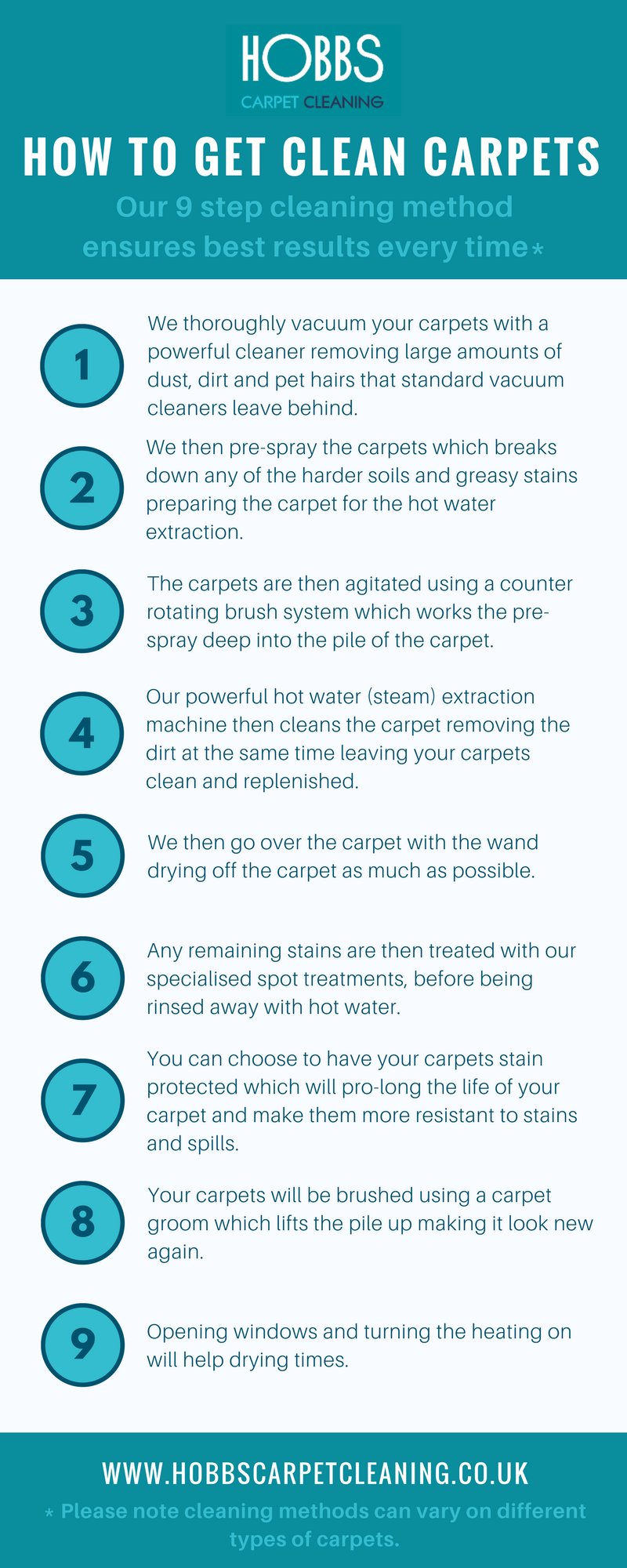 HOBBS
CARPET CLEANING

HOW TO GET CLEAN CARPETS

Our 9 step cleaning method ensures best results every time*

1
We thoroughly vacuum your carpets with a powerful cleaner removing large amounts of dust, dirt and pet hairs that standard vacuum cleaners leave behind.

2
We then pre-spray the carpets which breaks down any of the harder soils and greasy stains preparing the carpet for the hot water extraction.

3
The carpets are then agitated using a counter rotating brush system which works the pre-spray deep into the pile of the carpet.

4
Our powerful hot water (steam) extraction machine then cleans the carpet removing the dirt at the same time leaving your carpets clean and replenished.

5
We then go over the carpet with the wand drying off the carpet as much as possible.

6
Any remaining stains are then treated with our specialised spot treatments, before being rinsed away with hot water.

7
You can choose to have your carpets stain protected which will pro-long the life of your carpet and make them more resistant to stains and spills.

8
Your carpets will be brushed using a carpet groom which lifts the pile up making it look new again.

9
Opening windows and turning the heating on will help drying times.

WWW.HOBBSCARPETCLEANING.CO.UK

* Please note cleaning methods can vary on different types of carpets.