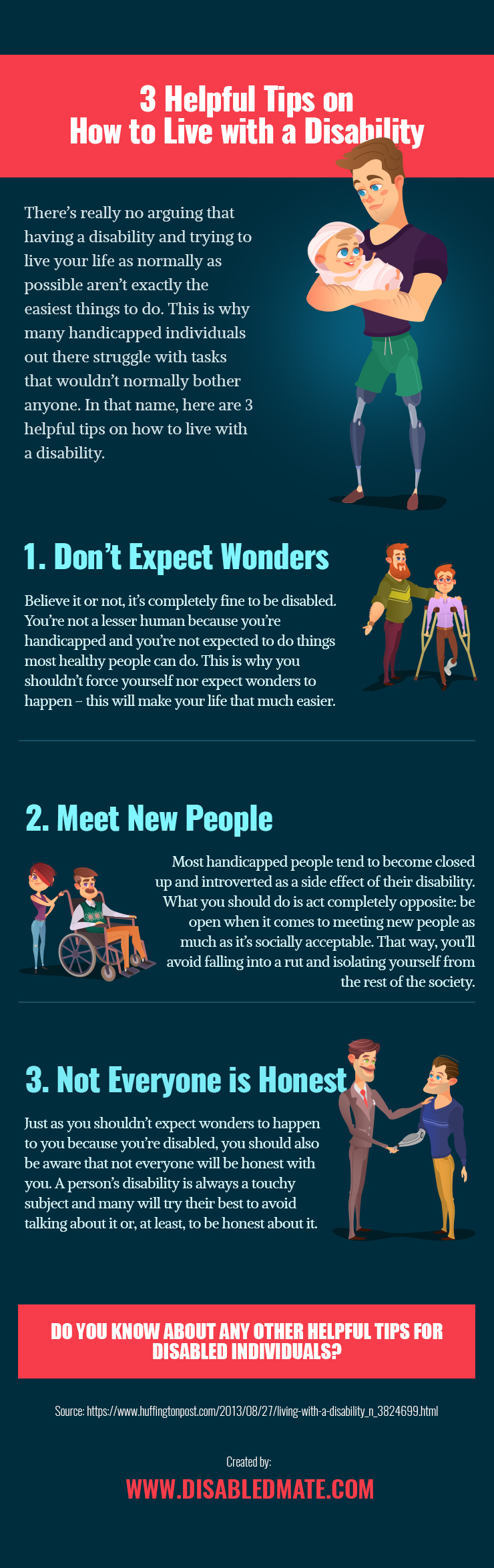 3 Helpful Tips on
How to Live with a Disability

There's really no arguing that having a disability and trying to live your life as normally as possible aren't exactly the easiest things to do. This is why many handicapped individuals out there struggle with tasks that wouldn't normally bother anyone. In that name, here are 3 helpful tips on how to live with a disability.

1. Don't Expect Wonders

Believe it or not, it's completely fine to be disabled. You're not a lesser human because you're handicapped and you're not expected to do things most healthy people can do. This is why you shouldn't force yourself nor expect wonders to happen – this will make your life that much easier.

2. Meet New People

Most handicapped people tend to become closed up and introverted as a side effect of their disability. What you should do is act completely opposite: be open when it comes to meeting new people as much as it's socially acceptable. That way, you'll avoid falling into a rut and isolating yourself from the rest of the society.

3. Not Everyone is Honest

Just as you shouldn't expect wonders to happen to you because you're disabled, you should also be aware that not everyone will be honest with you. A person's disability is always a touchy subject and many will try their best to avoid talking about it or, at least, to be honest about it.

DO YOU KNOW ABOUT ANY OTHER HELPFUL TIPS FOR DISABLED INDIVIDUALS?

Source: https://www.huffingtonpost.com/2013/08/27/living-with-a-disability_n_3824699.html

Created by:

WWW.DISABLEDMATE.COM