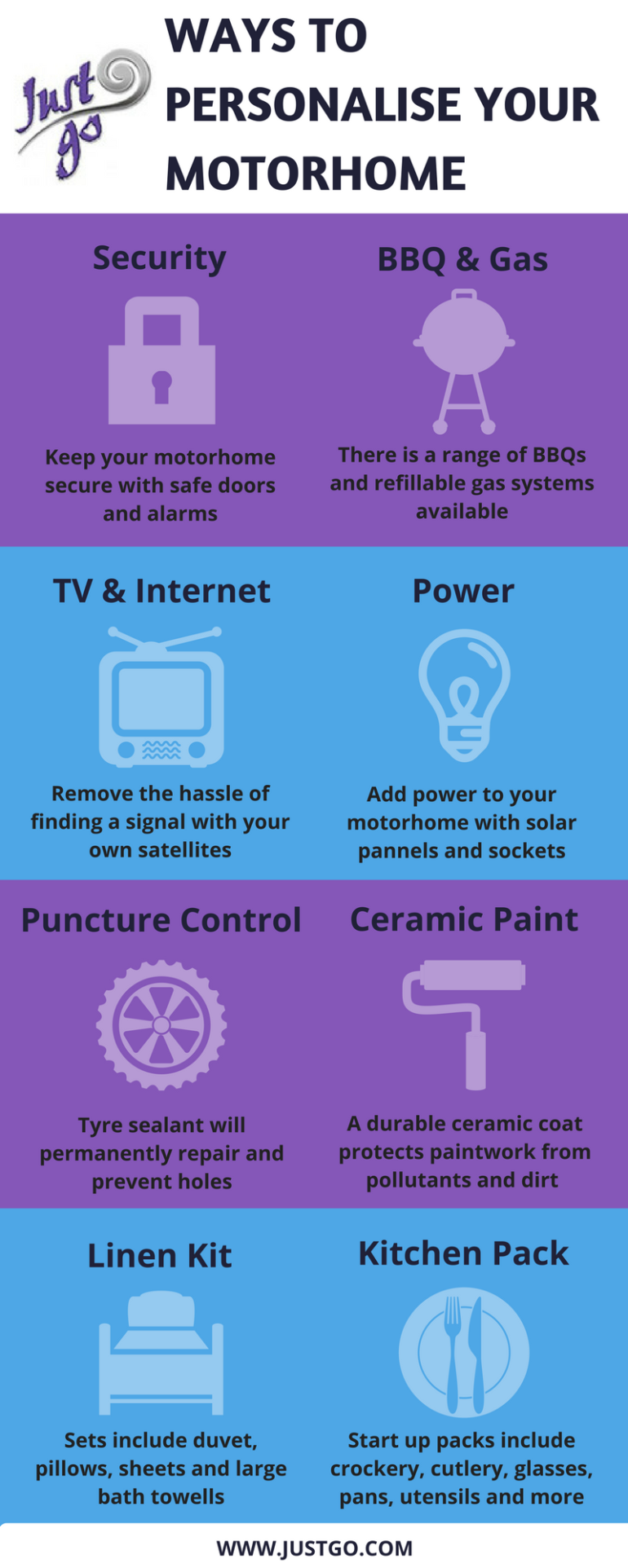 Just go

WAYS TO PERSONALISE YOUR MOTORHOME

Security

Keep your motorhome secure with safe doors and alarms

BBQ & Gas

There is a range of BBQs and refillable gas systems available

TV & Internet

Remove the hassle of finding a signal with your own satellites

Power

Add power to your motorhome with solar pannels and sockets

Puncture Control

Tyre sealant will permanently repair and prevent holes

Ceramic Paint

A durable ceramic coat protects paintwork from pollutants and dirt

Linen Kit

Sets include duvet, pillows, sheets and large bath towells

Kitchen Pack

Start up packs include crockery, cutlery, glasses, pans, utensils and more

WWW.JUSTGO.COM