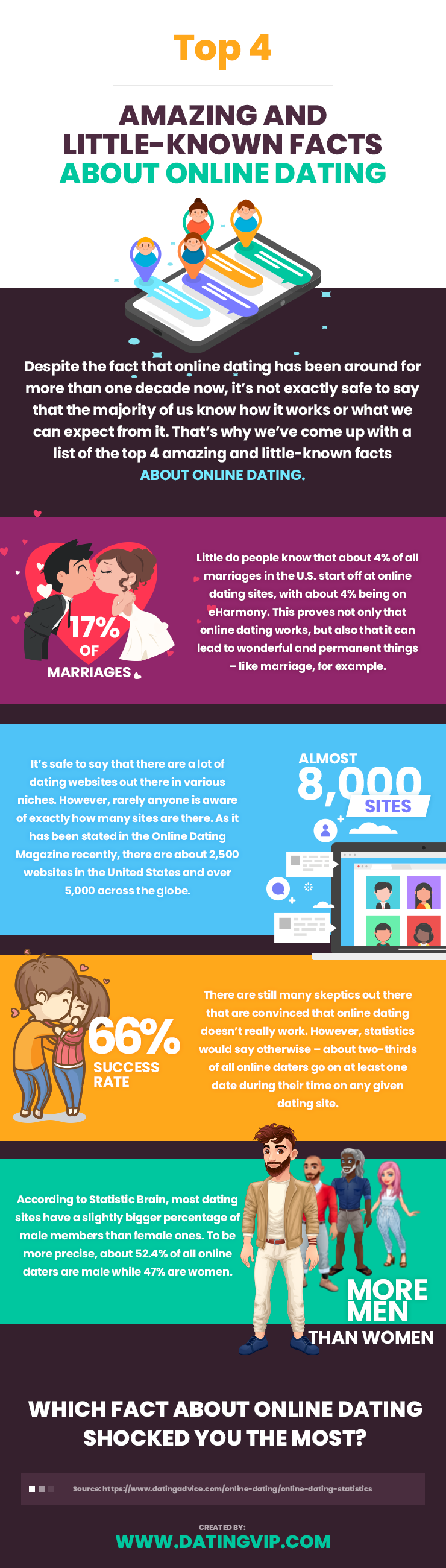 Top 4

AMAZING AND LITTLE-KNOWN FACTS ABOUT ONLINE DATING

Despite the fact that online dating has been around for more than one decade now, it's not exactly safe to say that the majority of us know how it works or what we can expect from it. That's why we've come up with a list of the top 4 amazing and little-known facts ABOUT ONLINE DATING.

17% OF MARRIAGES

Little do people know that about 4% of all marriages in the U.S. start off at online dating sites, with about 4% being on eHarmony. This proves not only that online dating works, but also that it can lead to wonderful and permanent things – like marriage, for example.

It's safe to say that there are a lot of dating websites out there in various niches. However, rarely anyone is aware of exactly how many sites are there. As it has been stated in the Online Dating Magazine recently, there are about 2,500 websites in the United States and over 5,000 across the globe.

ALMOST 8,000 SITES

66% SUCCESS RATE

There are still many skeptics out there that are convinced that online dating doesn't really work. However, statistics would say otherwise – about two-thirds of all online daters go on at least one date during their time on any given dating site.

According to Statistic Brain, most dating sites have a slightly bigger percentage of male members than female ones. To be more precise, about 52.4% of all online daters are male while 47% are women.

MORE MEN THAN WOMEN

WHICH FACT ABOUT ONLINE DATING SHOCKED YOU THE MOST?

Source: https://www.datingadvice.com/online-dating/online-dating-statistics

CREATED BY:
WWW.DATINGVIP.COM