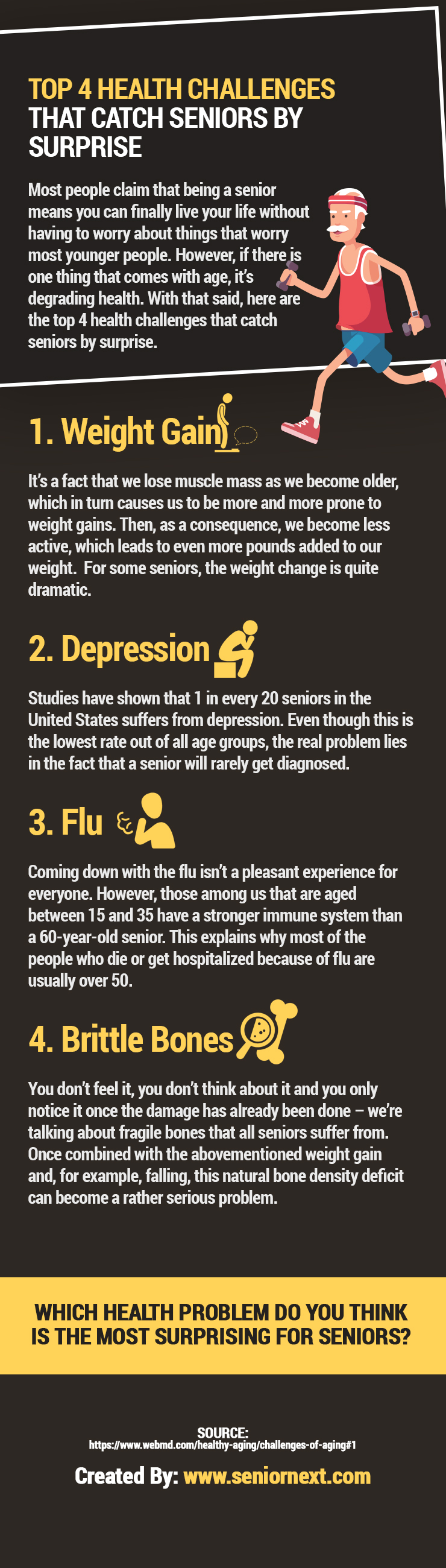 TOP 4 HEALTH CHALLENGES THAT CATCH SENIORS BY SURPRISE

Most people claim that being a senior means you can finally live your life without having to worry about things that worry most younger people. However, if there is one thing that comes with age, it's degrading health. With that said, here are the top 4 health challenges that catch seniors by surprise.

1. Weight Gain

It's a fact that we lose muscle mass as we become older, which in turn causes us to be more and more prone to weight gains. Then, as a consequence, we become less active, which leads to even more pounds added to our weight. For some seniors, the weight change is quite dramatic.

2. Depression

Studies have shown that 1 in every 20 seniors in the United States suffers from depression. Even though this is the lowest rate out of all age groups, the real problem lies in the fact that a senior will rarely get diagnosed.

3. Flu

Coming down with the flu isn't a pleasant experience for everyone. However, those among us that are aged between 15 and 35 have a stronger immune system than a 60-year-old senior. This explains why most of the people who die or get hospitalized because of flu are usually over 50.

4. Brittle Bones

You don't feel it, you don't think about it and you only notice it once the damage has already been done – we're talking about fragile bones that all seniors suffer from. Once combined with the abovementioned weight gain and, for example, falling, this natural bone density deficit can become a rather serious problem.

WHICH HEALTH PROBLEM DO YOU THINK IS THE MOST SURPRISING FOR SENIORS?

SOURCE:
https://www.webmd.com/healthy-aging/challenges-of-aging#1

Created By: www.seniornext.com