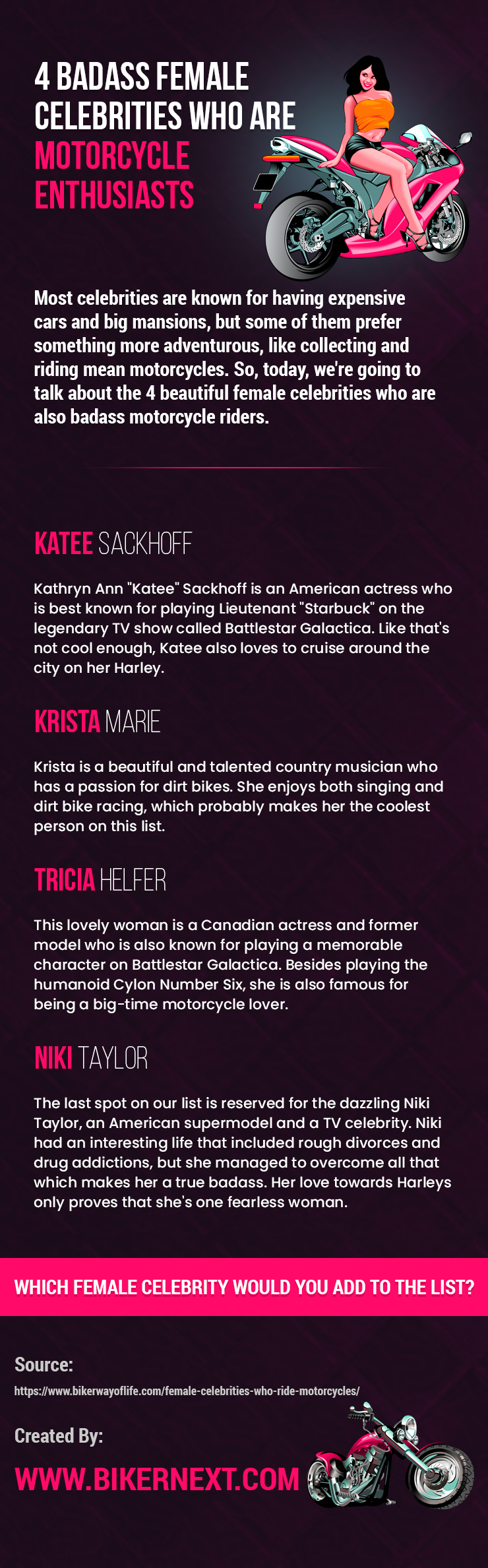 4 BADASS FEMALE CELEBRITIES WHO ARE MOTORCYCLE ENTHUSIASTS

Most celebrities are known for having expensive cars and big mansions, but some of them prefer something more adventurous, like collecting and riding mean motorcycles. So, today, we're going to talk about the 4 beautiful female celebrities who are also badass motorcycle riders.

KATEE SACKHOFF

Kathryn Ann "Katee" Sackhoff is an American actress who is best known for playing Lieutenant "Starbuck" on the legendary TV show called Battlestar Galactica. Like that's not cool enough, Katee also loves to cruise around the city on her Harley.

KRISTA MARIE

Krista is a beautiful and talented country musician who has a passion for dirt bikes. She enjoys both singing and dirt bike racing, which probably makes her the coolest person on this list.

TRICIA HELFER

This lovely woman is a Canadian actress and former model who is also known for playing a memorable character on Battlestar Galactica. Besides playing the humanoid Cylon Number Six, she is also famous for being a big-time motorcycle lover.

NIKI TAYLOR

The last spot on our list is reserved for the dazzling Niki Taylor, an American supermodel and a TV celebrity. Niki had an interesting life that included rough divorces and drug addictions, but she managed to overcome all that which makes her a true badass. Her love towards Harleys only proves that she's one fearless woman.

WHICH FEMALE CELEBRITY WOULD YOU ADD TO THE LIST?

Source:
https://www.bikerwayoflife.com/female-celebrities-who-ride-motorcycles/

Created By:
WWW.BIKERNEXT.COM