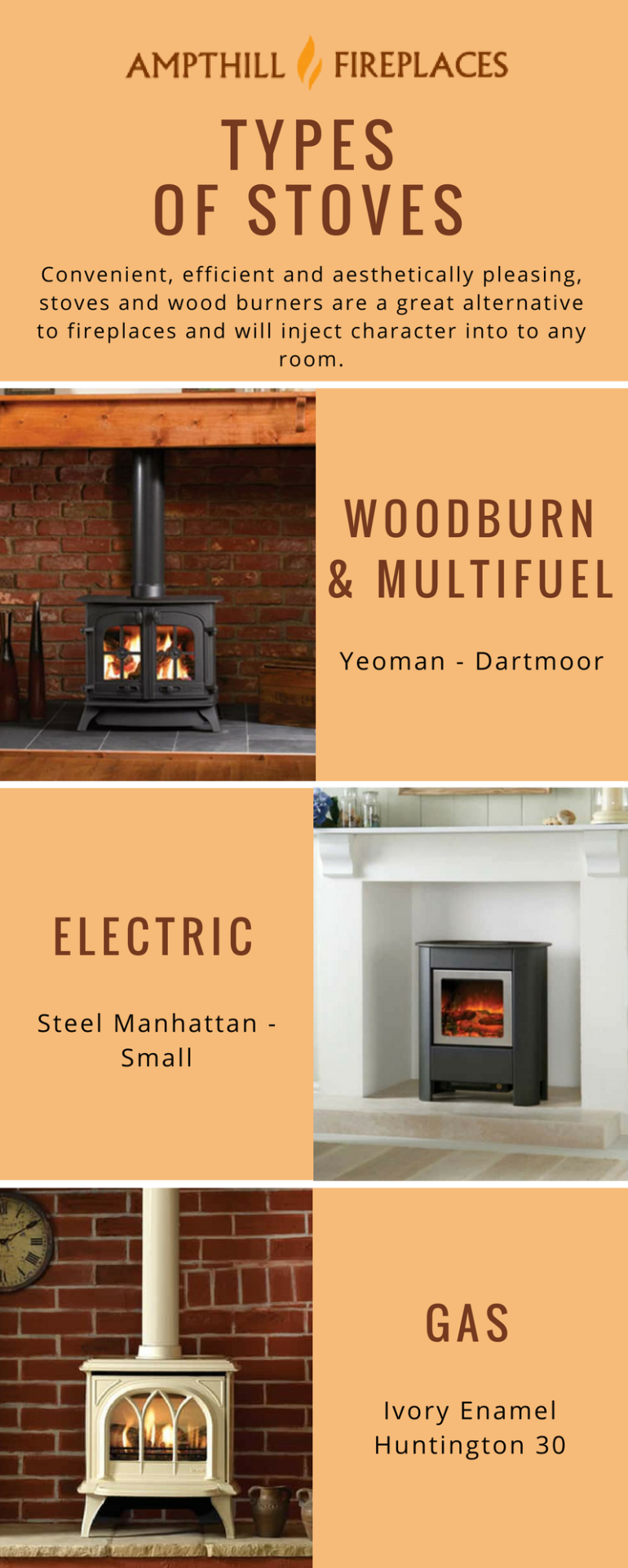 AMPTHILL FIREPLACES

TYPES OF STOVES

Convenient, efficient and aesthetically pleasing, stoves and wood burners are a great alternative to fireplaces and will inject character into to any room.

WOODBURN & MULTIFUEL

Yeoman - Dartmoor

ELECTRIC

Steel Manhattan - Small

GAS

Ivory Enamel Huntington 30