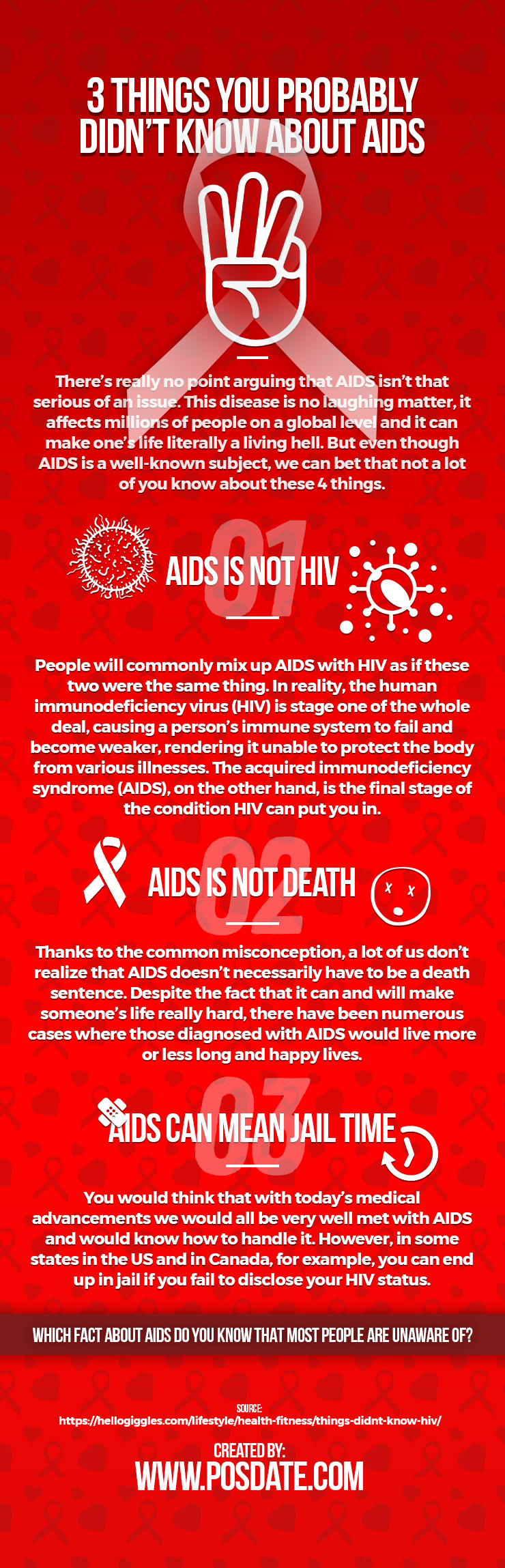 3 THINGS YOU PROBABLY DIDN'T KNOW ABOUT AIDS

There's really no point arguing that AIDS isn't that serious of an issue. This disease is no laughing matter, it affects millions of people on a global level and it can make one's life literally a living hell. But even though AIDS is a well-known subject, we can bet that not a lot of you know about these 4 things.

01

AIDS IS NOT HIV

People will commonly mix up AIDS with HIV as if these two were the same thing. In reality, the human immunodeficiency virus (HIV) is stage one of the whole deal, causing a person's immune system to fail and become weaker, rendering it unable to protect the body from various illnesses. The acquired immunodeficiency syndrome (AIDS), on the other hand, is the final stage of the condition HIV can put you in.

02

AIDS IS NOT DEATH

Thanks to the common misconception, a lot of us don't realize that AIDS doesn't necessarily have to be a death sentence. Despite the fact that it can and will make someone's life really hard, there have been numerous cases where those diagnosed with AIDS would live more or less long and happy lives.

03

AIDS CAN MEAN JAIL TIME

You would think that with today's medical advancements we would all be very well met with AIDS and would know how to handle it. However, in some states in the US and in Canada, for example, you can end up in jail if you fail to disclose your HIV status.

WHICH FACT ABOUT AIDS DO YOU KNOW THAT MOST PEOPLE ARE UNAWARE OF?

SOURCE:
https://hellogiggles.com/lifestyle/health-fitness/things-didnt-know-hiv/

CREATED BY:
WWW.POSDATE.COM