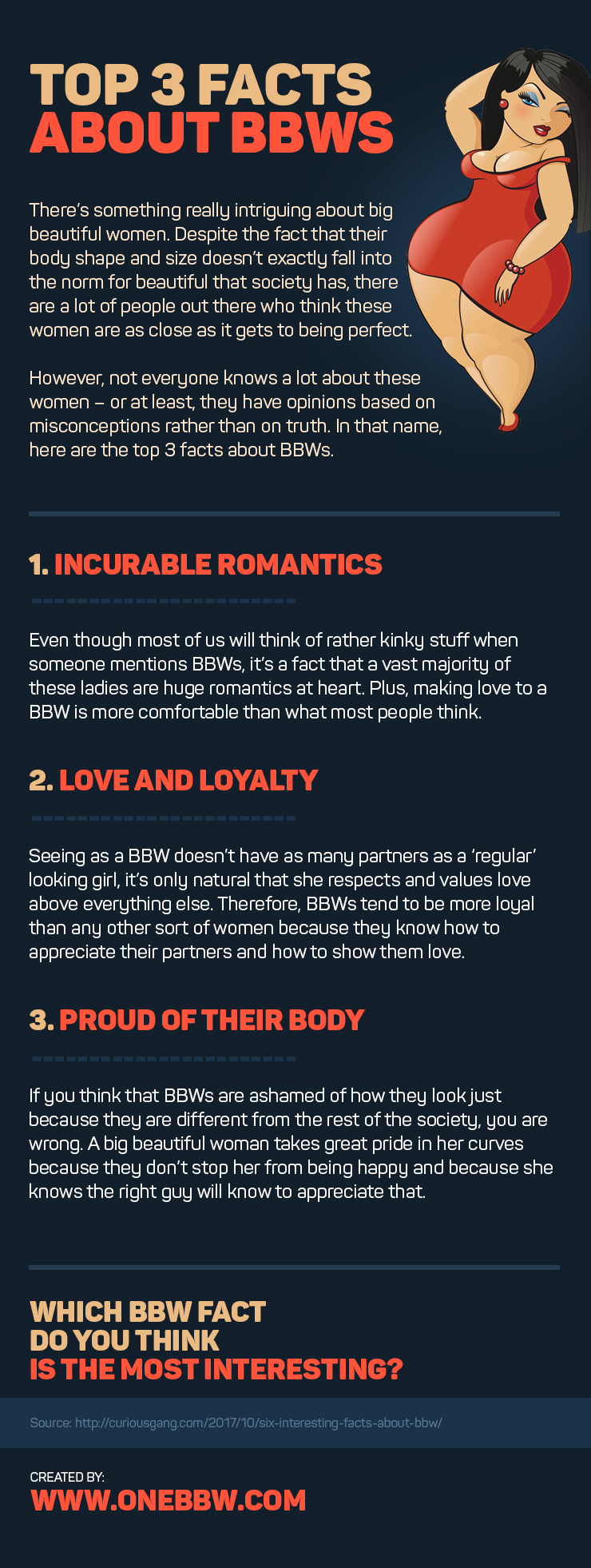 TOP 3 FACTS
ABOUT BBWS

There's something really intriguing about big beautiful women. Despite the fact that their body shape and size doesn't exactly fall into the norm for beautiful that society has, there are a lot of people out there who think these women are as close as it gets to being perfect.

However, not everyone knows a lot about these women – or at least, they have opinions based on misconceptions rather than on truth. In that name, here are the top 3 facts about BBWs.

1. INCURABLE ROMANTICS

Even though most of us will think of rather kinky stuff when someone mentions BBWs, it's a fact that a vast majority of these ladies are huge romantics at heart. Plus, making love to a BBW is more comfortable than what most people think.

2. LOVE AND LOYALTY

Seeing as a BBW doesn't have as many partners as a 'regular' looking girl, it's only natural that she respects and values love above everything else. Therefore, BBWs tend to be more loyal than any other sort of women because they know how to appreciate their partners and how to show them love.

3. PROUD OF THEIR BODY

If you think that BBWs are ashamed of how they look just because they are different from the rest of the society, you are wrong. A big beautiful woman takes great pride in her curves because they don't stop her from being happy and because she knows the right guy will know to appreciate that.

WHICH BBW FACT
DO YOU THINK
IS THE MOST INTERESTING?

Source: http://curiousgang.com/2017/10/six-interesting-facts-about-bbw/

CREATED BY:
WWW.ONEBBW.COM