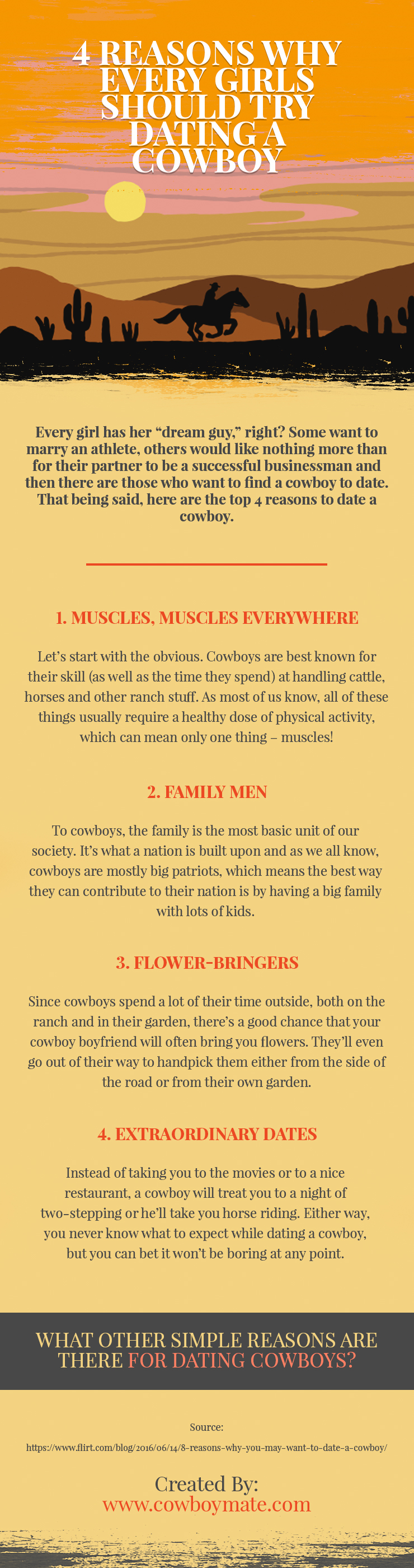 4 REASONS WHY EVERY GIRLS SHOULD TRY DATING A COWBOY

Every girl has her “dream guy,” right? Some want to marry an athlete, others would like nothing more than for their partner to be a successful businessman and then there are those who want to find a cowboy to date. That being said, here are the top 4 reasons to date a cowboy.

1. MUSCLES, MUSCLES EVERYWHERE

Let’s start with the obvious. Cowboys are best known for their skill (as well as the time they spend) at handling cattle, horses and other ranch stuff. As most of us know, all of these things usually require a healthy dose of physical activity, which can mean only one thing – muscles!

2. FAMILY MEN

To cowboys, the family is the most basic unit of our society. It’s what a nation is built upon and as we all know, cowboys are mostly big patriots, which means the best way they can contribute to their nation is by having a big family with lots of kids.

3. FLOWER-BRINGERS

Since cowboys spend a lot of their time outside, both on the ranch and in their garden, there’s a good chance that your cowboy boyfriend will often bring you flowers. They’ll even go out of their way to handpick them either from the side of the road or from their own garden.

4. EXTRAORDINARY DATES

Instead of taking you to the movies or to a nice restaurant, a cowboy will treat you to a night of two-stepping or he’ll take you horse riding. Either way, you never know what to expect while dating a cowboy, but you can bet it won’t be boring at any point.

WHAT OTHER SIMPLE REASONS ARE THERE FOR DATING COWBOYS?

Source:

https://www.flirt.com/blog/2016/06/14/8-reasons-why-you-may-want-to-date-a-cowboy/

Created By:
www.cowboymate.com