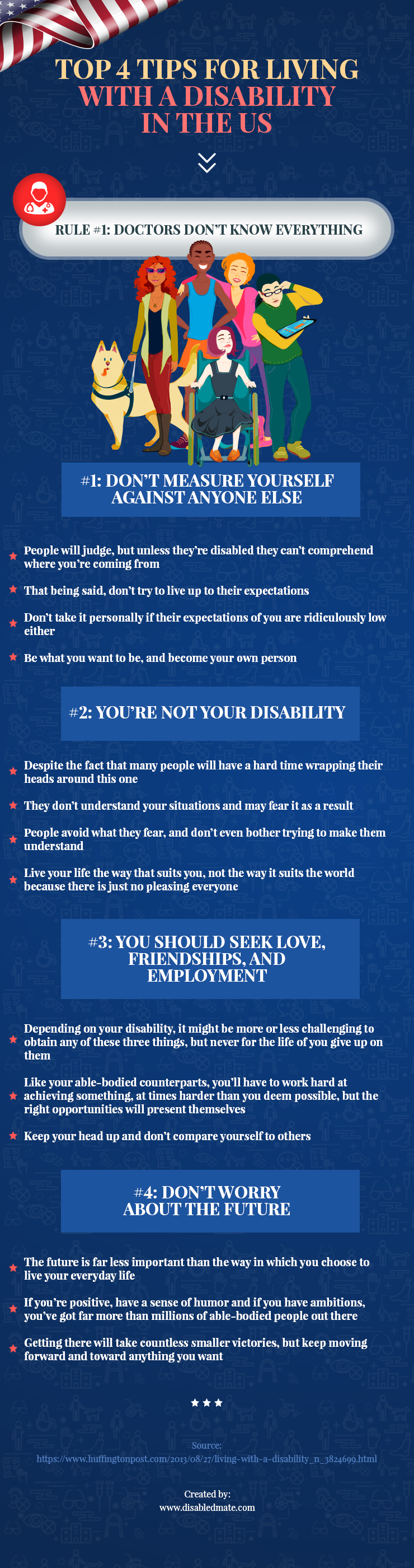 TOP 4 TIPS FOR LIVING WITH A DISABILITY IN THE US

RULE #1: DOCTORS DON'T KNOW EVERYTHING

#1: DON'T MEASURE YOURSELF AGAINST ANYONE ELSE

People will judge, but unless they're disabled they can't comprehend where you're coming from

That being said, don't try to live up to their expectations

Don't take it personally if their expectations of you are ridiculously low either

Be what you want to be, and become your own person

#2: YOU'RE NOT YOUR DISABILITY

Despite the fact that many people will have a hard time wrapping their heads around this one

They don't understand your situations and may fear it as a result

People avoid what they fear, and don't even bother trying to make them understand

Live your life the way that suits you, not the way it suits the world because there is just no pleasing everyone

#3: YOU SHOULD SEEK LOVE, FRIENDSHIPS, AND EMPLOYMENT

Depending on your disability, it might be more or less challenging to obtain any of these three things, but never for the life of you give up on them

Like your able-bodied counterparts, you'll have to work hard at achieving something, at times harder than you deem possible, but the right opportunities will present themselves

Keep your head up and don't compare yourself to others

#4: DON'T WORRY ABOUT THE FUTURE

The future is far less important than the way in which you choose to live your everyday life

If you're positive, have a sense of humor and if you have ambitions, you've got far more than millions of able-bodied people out there

Getting there will take countless smaller victories, but keep moving forward and toward anything you want

Source:
https://www.huffingtonpost.com/2013/08/27/living-with-a-disability_n_3824699.html

Created by:
www.disabledmate.com