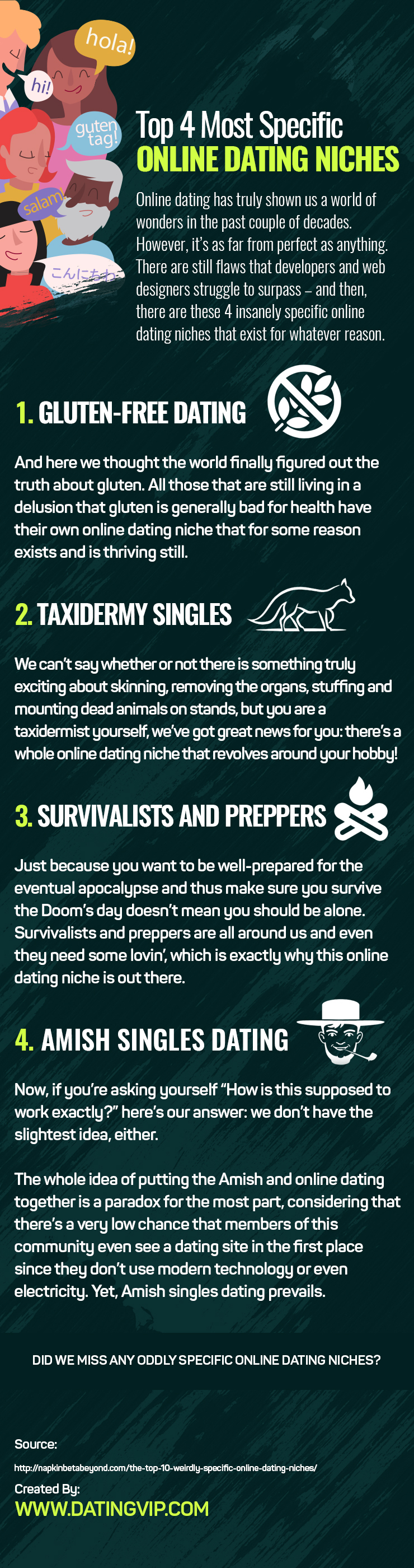 hola!

hi!

guten tag!

salam

こんにちわ

Top 4 Most Specific
ONLINE DATING NICHES

Online dating has truly shown us a world of wonders in the past couple of decades. However, it's as far from perfect as anything. There are still flaws that developers and web designers struggle to surpass – and then, there are these 4 insanely specific online dating niches that exist for whatever reason.

1. GLUTEN-FREE DATING

And here we thought the world finally figured out the truth about gluten. All those that are still living in a delusion that gluten is generally bad for health have their own online dating niche that for some reason exists and is thriving still.

2. TAXIDERMY SINGLES

We can't say whether or not there is something truly exciting about skinning, removing the organs, stuffing and mounting dead animals on stands, but you are a taxidermist yourself, we've got great news for you: there's a whole online dating niche that revolves around your hobby!

3. SURVIVALISTS AND PREPPERS

Just because you want to be well-prepared for the eventual apocalypse and thus make sure you survive the Doom's day doesn't mean you should be alone. Survivalists and preppers are all around us and even they need some lovin', which is exactly why this online dating niche is out there.

4. AMISH SINGLES DATING

Now, if you're asking yourself "How is this supposed to work exactly?" here's our answer: we don't have the slightest idea, either.

The whole idea of putting the Amish and online dating together is a paradox for the most part, considering that there's a very low chance that members of this community even see a dating site in the first place since they don't use modern technology or even electricity. Yet, Amish singles dating prevails.

DID WE MISS ANY ODDLY SPECIFIC ONLINE DATING NICHES?

Source:
http://napkinbetabeyond.com/the-top-10-weirdly-specific-online-dating-niches/

Created By:
WWW.DATINGVIP.COM