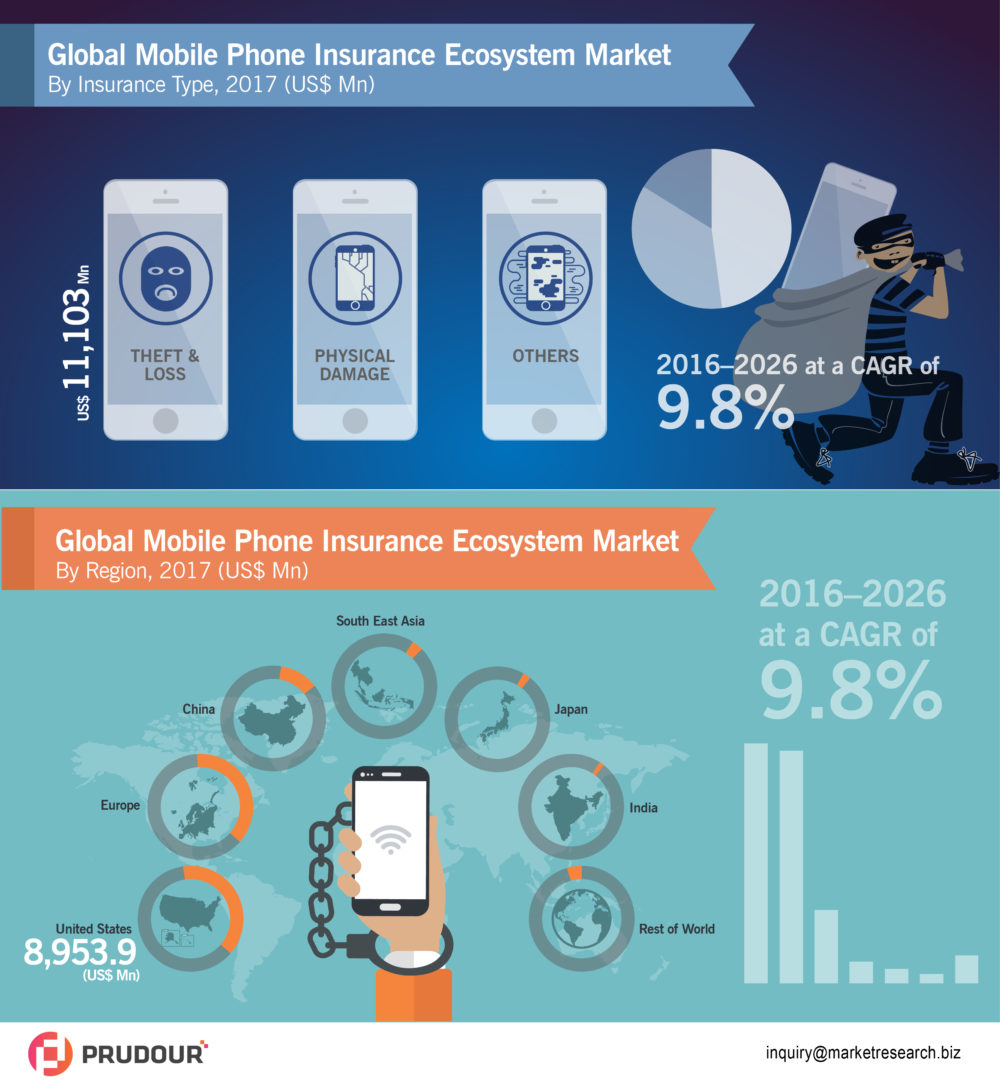 Global Mobile Phone Insurance Ecosystem Market
By Insurance Type, 2017 (US$ Mn)

US$ 11,103 Mn

THEFT & LOSS

PHYSICAL DAMAGE

OTHERS

2016–2026 at a CAGR of
9.8%

Global Mobile Phone Insurance Ecosystem Market
By Region, 2017 (US$ Mn)

South East Asia

China

Japan

Europe

India

United States
8,953.9
(US$ Mn)

Rest of World

2016–2026
at a CAGR of
9.8%

PRUDOUR

inquiry@marketresearch.biz