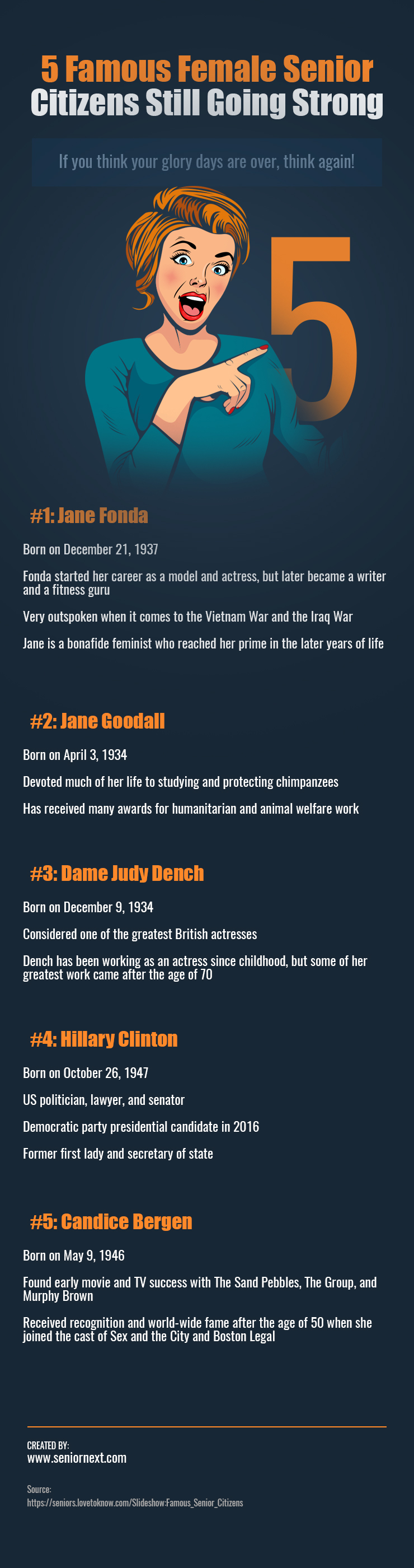 5 Famous Female Senior Citizens Still Going Strong

If you think your glory days are over, think again!

5

#1: Jane Fonda

Born on December 21, 1937

Fonda started her career as a model and actress, but later became a writer and a fitness guru

Very outspoken when it comes to the Vietnam War and the Iraq War

Jane is a bonafide feminist who reached her prime in the later years of life

#2: Jane Goodall

Born on April 3, 1934

Devoted much of her life to studying and protecting chimpanzees

Has received many awards for humanitarian and animal welfare work

#3: Dame Judy Dench

Born on December 9, 1934

Considered one of the greatest British actresses

Dench has been working as an actress since childhood, but some of her greatest work came after the age of 70

#4: Hillary Clinton

Born on October 26, 1947

US politician, lawyer, and senator

Democratic party presidential candidate in 2016

Former first lady and secretary of state

#5: Candice Bergen

Born on May 9, 1946

Found early movie and TV success with The Sand Pebbles, The Group, and Murphy Brown

Received recognition and world-wide fame after the age of 50 when she joined the cast of Sex and the City and Boston Legal

CREATED BY:
www.seniornext.com

Source:
https://seniors.lovetoknow.com/Slideshow:Famous_Senior_Citizens