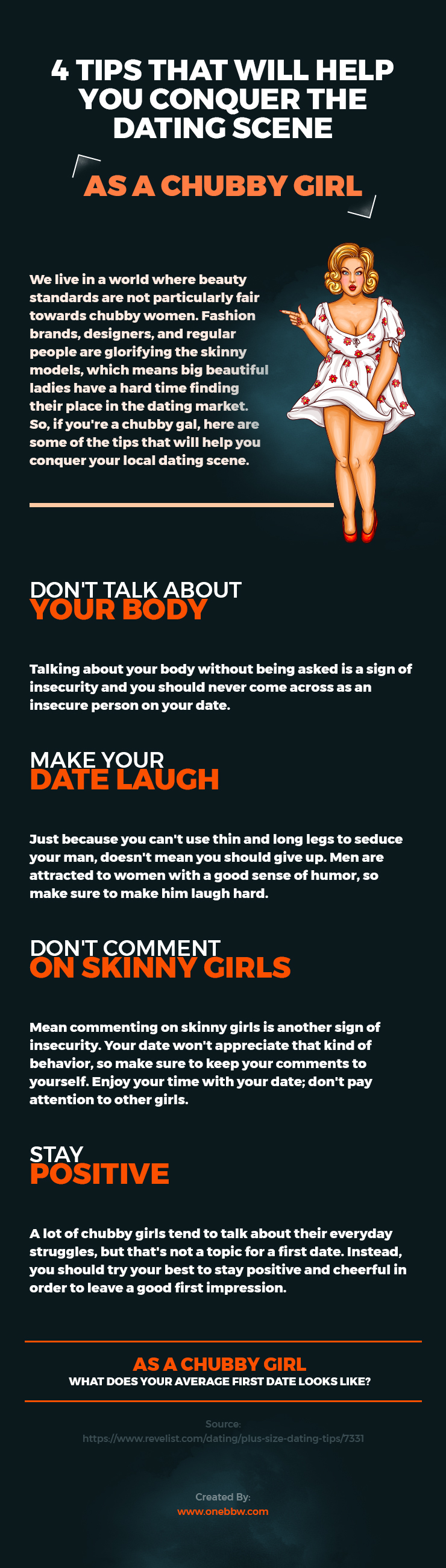 4 TIPS THAT WILL HELP YOU CONQUER THE DATING SCENE

AS A CHUBBY GIRL

We live in a world where beauty standards are not particularly fair towards chubby women. Fashion brands, designers, and regular people are glorifying the skinny models, which means big beautiful ladies have a hard time finding their place in the dating market. So, if you're a chubby gal, here are some of the tips that will help you conquer your local dating scene.

DON'T TALK ABOUT YOUR BODY

Talking about your body without being asked is a sign of insecurity and you should never come across as an insecure person on your date.

MAKE YOUR DATE LAUGH

Just because you can't use thin and long legs to seduce your man, doesn't mean you should give up. Men are attracted to women with a good sense of humor, so make sure to make him laugh hard.

DON'T COMMENT ON SKINNY GIRLS

Mean commenting on skinny girls is another sign of insecurity. Your date won't appreciate that kind of behavior, so make sure to keep your comments to yourself. Enjoy your time with your date; don't pay attention to other girls.

STAY POSITIVE

A lot of chubby girls tend to talk about their everyday struggles, but that's not a topic for a first date. Instead, you should try your best to stay positive and cheerful in order to leave a good first impression.

AS A CHUBBY GIRL
WHAT DOES YOUR AVERAGE FIRST DATE LOOKS LIKE?

Source:
https://www.revelist.com/dating/plus-size-dating-tips/7331

Created By:
www.onebbw.com