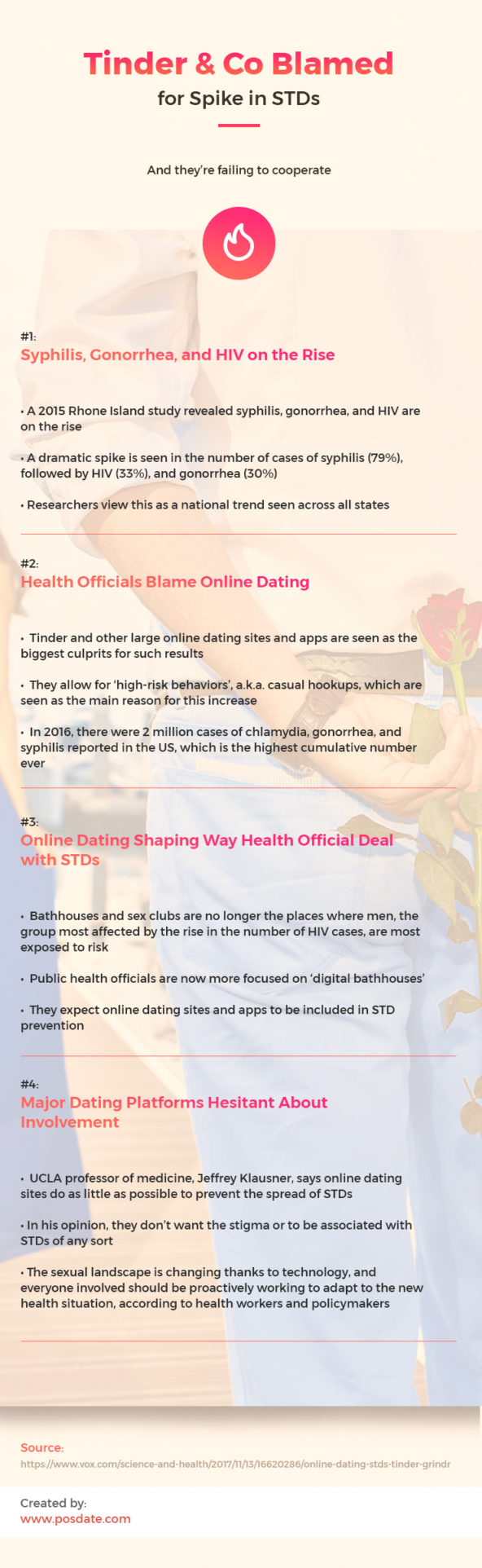 Tinder & Co Blamed
for Spike in STDs

And they're failing to cooperate

#1:
Syphilis, Gonorrhea, and HIV on the Rise

• A 2015 Rhone Island study revealed syphilis, gonorrhea, and HIV are on the rise

• A dramatic spike is seen in the number of cases of syphilis (79%), followed by HIV (33%), and gonorrhea (30%)

• Researchers view this as a national trend seen across all states

#2:
Health Officials Blame Online Dating

• Tinder and other large online dating sites and apps are seen as the biggest culprits for such results

• They allow for 'high-risk behaviors', a.k.a. casual hookups, which are seen as the main reason for this increase

• In 2016, there were 2 million cases of chlamydia, gonorrhea, and syphilis reported in the US, which is the highest cumulative number ever

#3:
Online Dating Shaping Way Health Official Deal with STDs

• Bathhouses and sex clubs are no longer the places where men, the group most affected by the rise in the number of HIV cases, are most exposed to risk

• Public health officials are now more focused on 'digital bathhouses'

• They expect online dating sites and apps to be included in STD prevention

#4:
Major Dating Platforms Hesitant About Involvement

• UCLA professor of medicine, Jeffrey Klausner, says online dating sites do as little as possible to prevent the spread of STDs

• In his opinion, they don't want the stigma or to be associated with STDs of any sort

• The sexual landscape is changing thanks to technology, and everyone involved should be proactively working to adapt to the new health situation, according to health workers and policymakers

Source:
https://www.vox.com/science-and-health/2017/11/13/16620286/online-dating-stds-tinder-grindr

Created by:
www.posdate.com