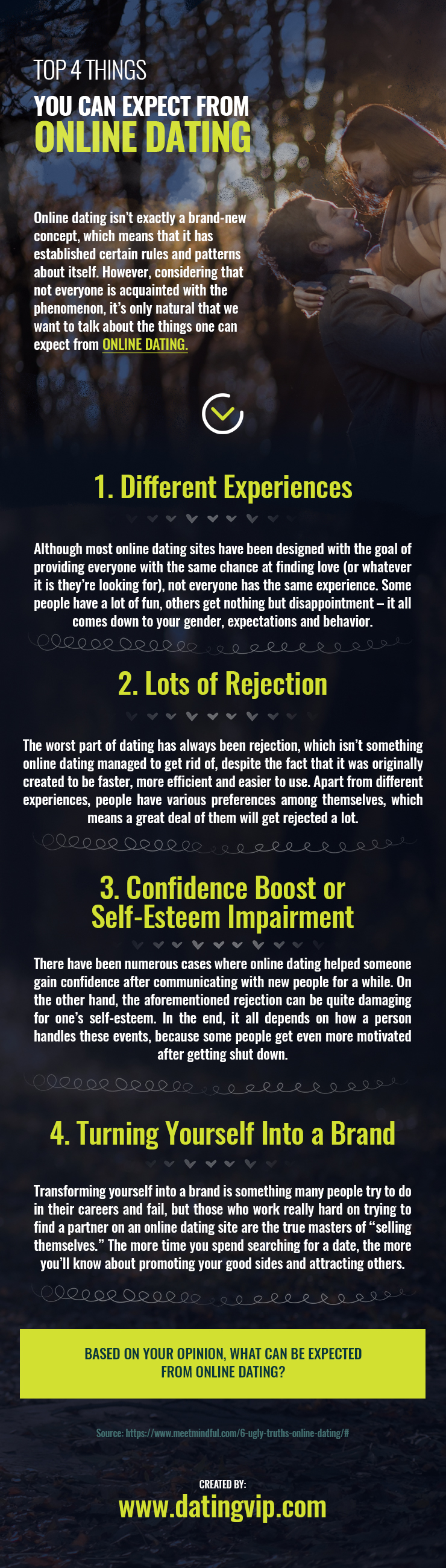 TOP 4 THINGS
YOU CAN EXPECT FROM
ONLINE DATING

Online dating isn't exactly a brand-new concept, which means that it has established certain rules and patterns about itself. However, considering that not everyone is acquainted with the phenomenon, it's only natural that we want to talk about the things one can expect from ONLINE DATING.

1. Different Experiences

Although most online dating sites have been designed with the goal of providing everyone with the same chance at finding love (or whatever it is they're looking for), not everyone has the same experience. Some people have a lot of fun, others get nothing but disappointment – it all comes down to your gender, expectations and behavior.

2. Lots of Rejection

The worst part of dating has always been rejection, which isn't something online dating managed to get rid of, despite the fact that it was originally created to be faster, more efficient and easier to use. Apart from different experiences, people have various preferences among themselves, which means a great deal of them will get rejected a lot.

3. Confidence Boost or Self-Esteem Impairment

There have been numerous cases where online dating helped someone gain confidence after communicating with new people for a while. On the other hand, the aforementioned rejection can be quite damaging for one's self-esteem. In the end, it all depends on how a person handles these events, because some people get even more motivated after getting shut down.

4. Turning Yourself Into a Brand

Transforming yourself into a brand is something many people try to do in their careers and fail, but those who work really hard on trying to find a partner on an online dating site are the true masters of "selling themselves." The more time you spend searching for a date, the more you'll know about promoting your good sides and attracting others.

BASED ON YOUR OPINION, WHAT CAN BE EXPECTED FROM ONLINE DATING?

Source: https://www.meetmindful.com/6-ugly-truths-online-dating/#

CREATED BY:
www.datingvip.com