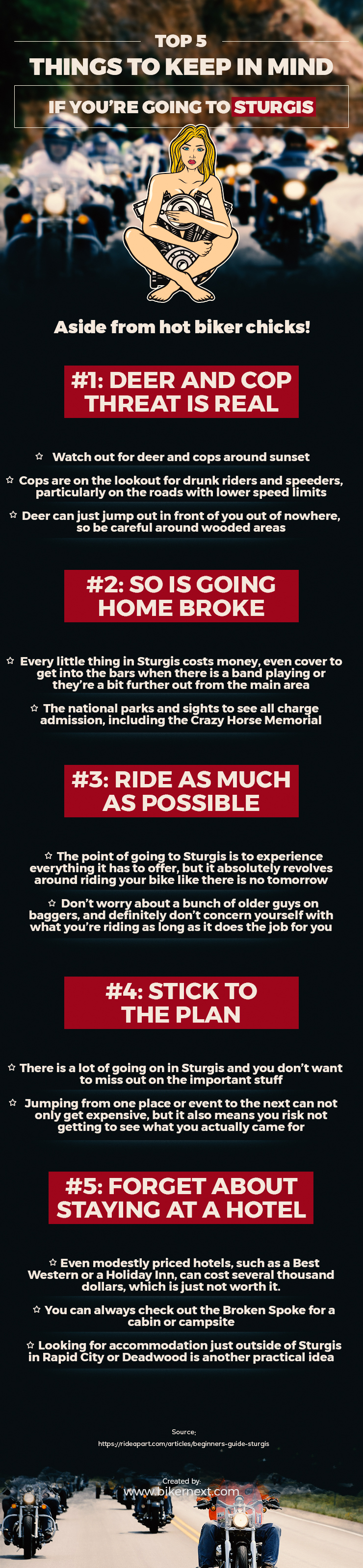 TOP 5
THINGS TO KEEP IN MIND

IF YOU'RE GOING TO STURGIS

Aside from hot biker chicks!

#1: DEER AND COP THREAT IS REAL

☆ Watch out for deer and cops around sunset

☆ Cops are on the lookout for drunk riders and speeders, particularly on the roads with lower speed limits

☆ Deer can just jump out in front of you out of nowhere, so be careful around wooded areas

#2: SO IS GOING HOME BROKE

☆ Every little thing in Sturgis costs money, even cover to get into the bars when there is a band playing or they're a bit further out from the main area

☆ The national parks and sights to see all charge admission, including the Crazy Horse Memorial

#3: RIDE AS MUCH AS POSSIBLE

☆ The point of going to Sturgis is to experience everything it has to offer, but it absolutely revolves around riding your bike like there is no tomorrow

☆ Don't worry about a bunch of older guys on baggers, and definitely don't concern yourself with what you're riding as long as it does the job for you

#4: STICK TO THE PLAN

☆ There is a lot of going on in Sturgis and you don't want to miss out on the important stuff

☆ Jumping from one place or event to the next can not only get expensive, but it also means you risk not getting to see what you actually came for

#5: FORGET ABOUT STAYING AT A HOTEL

☆ Even modestly priced hotels, such as a Best Western or a Holiday Inn, can cost several thousand dollars, which is just not worth it.

☆ You can always check out the Broken Spoke for a cabin or campsite

☆ Looking for accommodation just outside of Sturgis in Rapid City or Deadwood is another practical idea

Source:
https://rideapart.com/articles/beginners-guide-sturgis

Created by:
www.bikernext.com