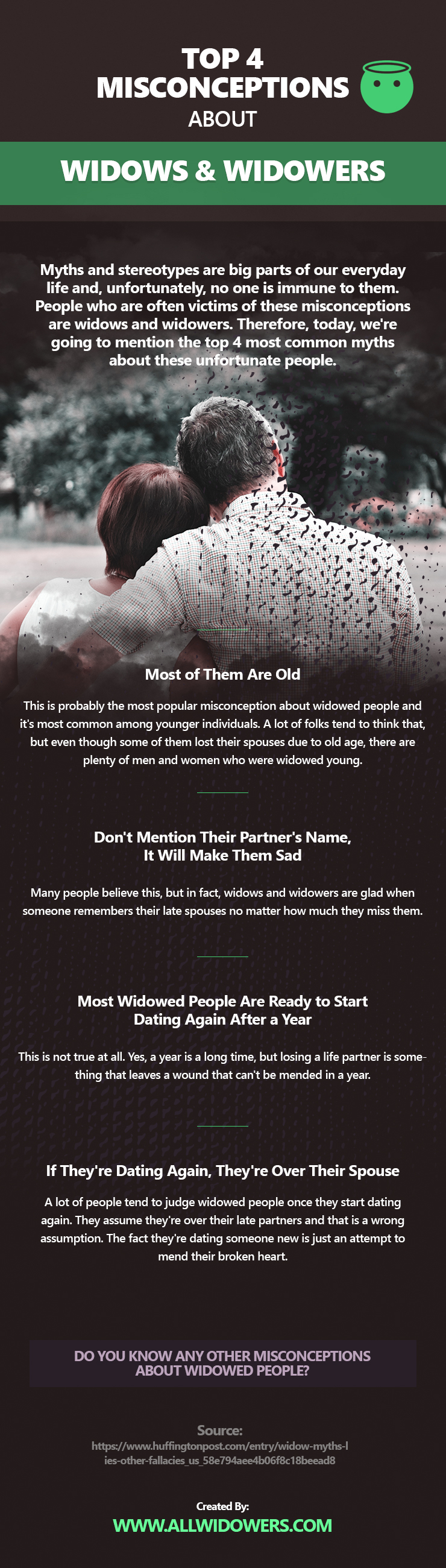 TOP 4 MISCONCEPTIONS ABOUT

WIDOWS & WIDOWERS

Myths and stereotypes are big parts of our everyday life and, unfortunately, no one is immune to them. People who are often victims of these misconceptions are widows and widowers. Therefore, today, we're going to mention the top 4 most common myths about these unfortunate people.

Most of Them Are Old

This is probably the most popular misconception about widowed people and it's most common among younger individuals. A lot of folks tend to think that, but even though some of them lost their spouses due to old age, there are plenty of men and women who were widowed young.

Don't Mention Their Partner's Name, It Will Make Them Sad

Many people believe this, but in fact, widows and widowers are glad when someone remembers their late spouses no matter how much they miss them.

Most Widowed People Are Ready to Start Dating Again After a Year

This is not true at all. Yes, a year is a long time, but losing a life partner is something that leaves a wound that can't be mended in a year.

If They're Dating Again, They're Over Their Spouse

A lot of people tend to judge widowed people once they start dating again. They assume they're over their late partners and that is a wrong assumption. The fact they're dating someone new is just an attempt to mend their broken heart.

DO YOU KNOW ANY OTHER MISCONCEPTIONS ABOUT WIDOWED PEOPLE?

Source:
https://www.huffingtonpost.com/entry/widow-myths-lies-other-fallacies_us_58e794aee4b06f8c18beead8

Created By:
WWW.ALLWIDOWERS.COM