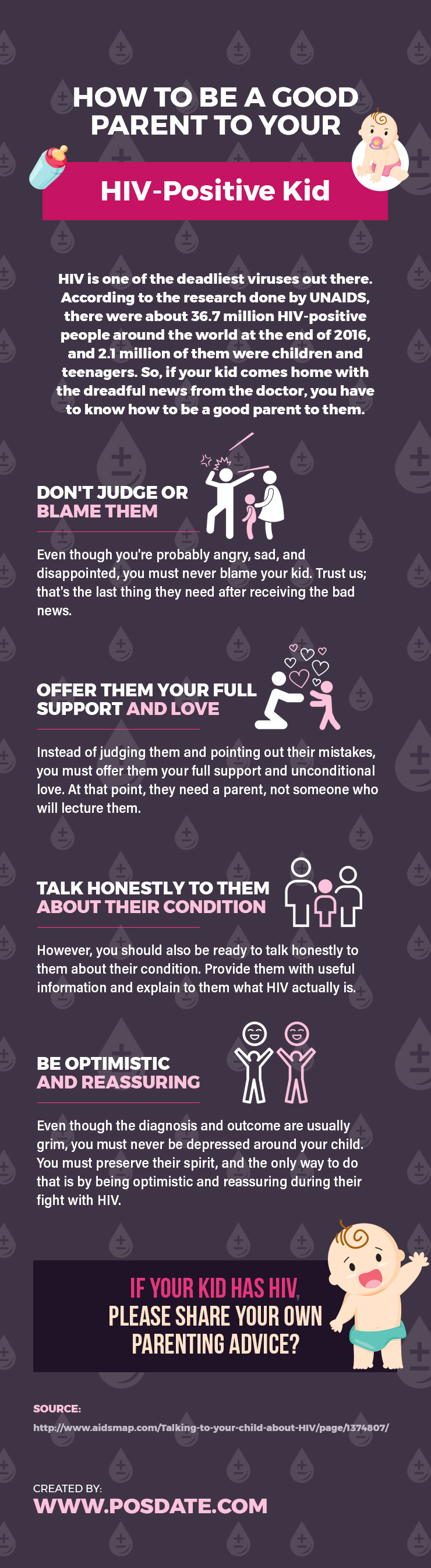 HOW TO BE A GOOD PARENT TO YOUR

HIV-Positive Kid

HIV is one of the deadliest viruses out there. According to the research done by UNAIDS, there were about 36.7 million HIV-positive people around the world at the end of 2016, and 2.1 million of them were children and teenagers. So, if your kid comes home with the dreadful news from the doctor, you have to know how to be a good parent to them.

DON'T JUDGE OR BLAME THEM

Even though you're probably angry, sad, and disappointed, you must never blame your kid. Trust us; that's the last thing they need after receiving the bad news.

OFFER THEM YOUR FULL SUPPORT AND LOVE

Instead of judging them and pointing out their mistakes, you must offer them your full support and unconditional love. At that point, they need a parent, not someone who will lecture them.

TALK HONESTLY TO THEM ABOUT THEIR CONDITION

However, you should also be ready to talk honestly to them about their condition. Provide them with useful information and explain to them what HIV actually is.

BE OPTIMISTIC AND REASSURING

Even though the diagnosis and outcome are usually grim, you must never be depressed around your child. You must preserve their spirit, and the only way to do that is by being optimistic and reassuring during their fight with HIV.

IF YOUR KID HAS HIV, PLEASE SHARE YOUR OWN PARENTING ADVICE?

SOURCE:
http://www.aidsmap.com/Talking-to-your-child-about-HIV/page/1374807/

CREATED BY:
WWW.POSDATE.COM