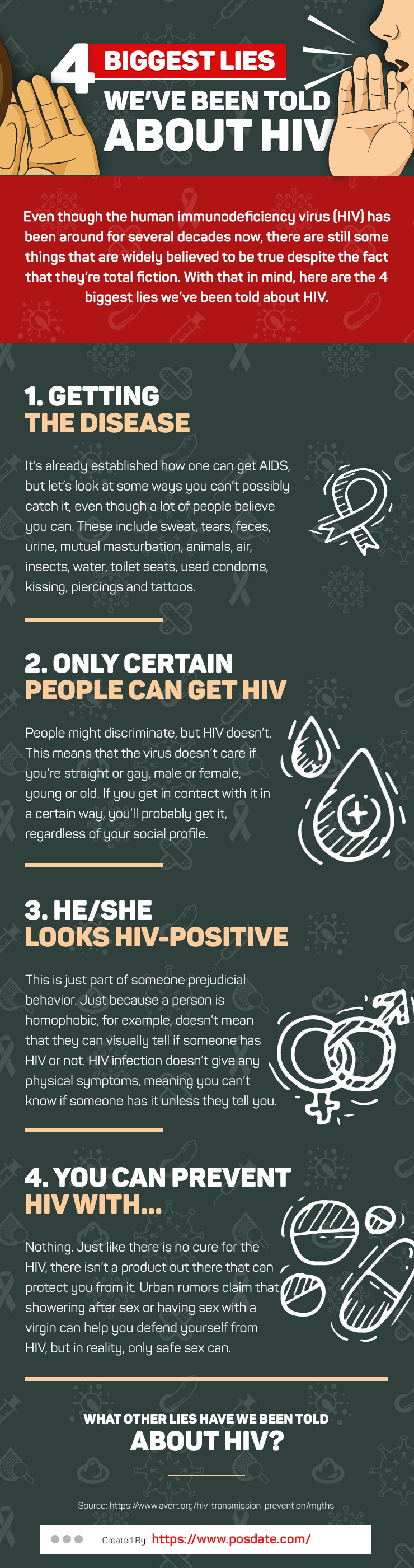 4 BIGGEST LIES WE'VE BEEN TOLD ABOUT HIV

Even though the human immunodeficiency virus (HIV) has been around for several decades now, there are still some things that are widely believed to be true despite the fact that they're total fiction. With that in mind, here are the 4 biggest lies we've been told about HIV.

1. GETTING THE DISEASE

It's already established how one can get AIDS, but let's look at some ways you can't possibly catch it, even though a lot of people believe you can. These include sweat, tears, feces, urine, mutual masturbation, animals, air, insects, water, toilet seats, used condoms, kissing, piercings and tattoos.

2. ONLY CERTAIN PEOPLE CAN GET HIV

People might discriminate, but HIV doesn't. This means that the virus doesn't care if you're straight or gay, male or female, young or old. If you get in contact with it in a certain way, you'll probably get it, regardless of your social profile.

3. HE/SHE LOOKS HIV-POSITIVE

This is just part of someone prejudicial behavior. Just because a person is homophobic, for example, doesn't mean that they can visually tell if someone has HIV or not. HIV infection doesn't give any physical symptoms, meaning you can't know if someone has it unless they tell you.

4. YOU CAN PREVENT HIV WITH...

Nothing. Just like there is no cure for the HIV, there isn't a product out there that can protect you from it. Urban rumors claim that showering after sex or having sex with a virgin can help you defend yourself from HIV, but in reality, only safe sex can.

WHAT OTHER LIES HAVE WE BEEN TOLD ABOUT HIV?

Source: https://www.avert.org/hiv-transmission-prevention/myths

Created By: https://www.posdate.com/