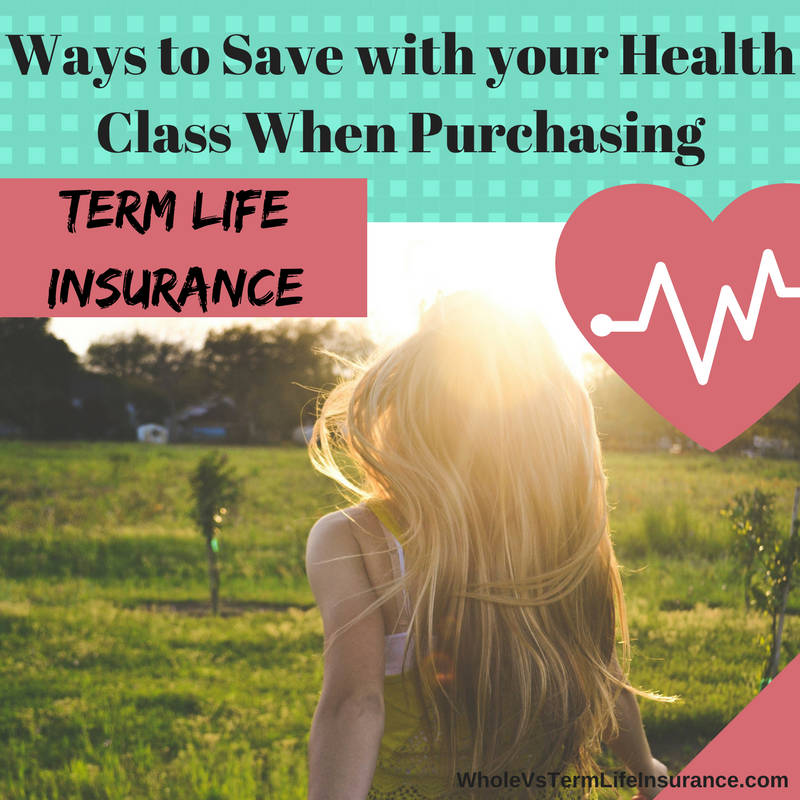 Ways to Save with your Health Class When Purchasing

TERM LIFE INSURANCE

WholeVsTermLifeInsurance.com