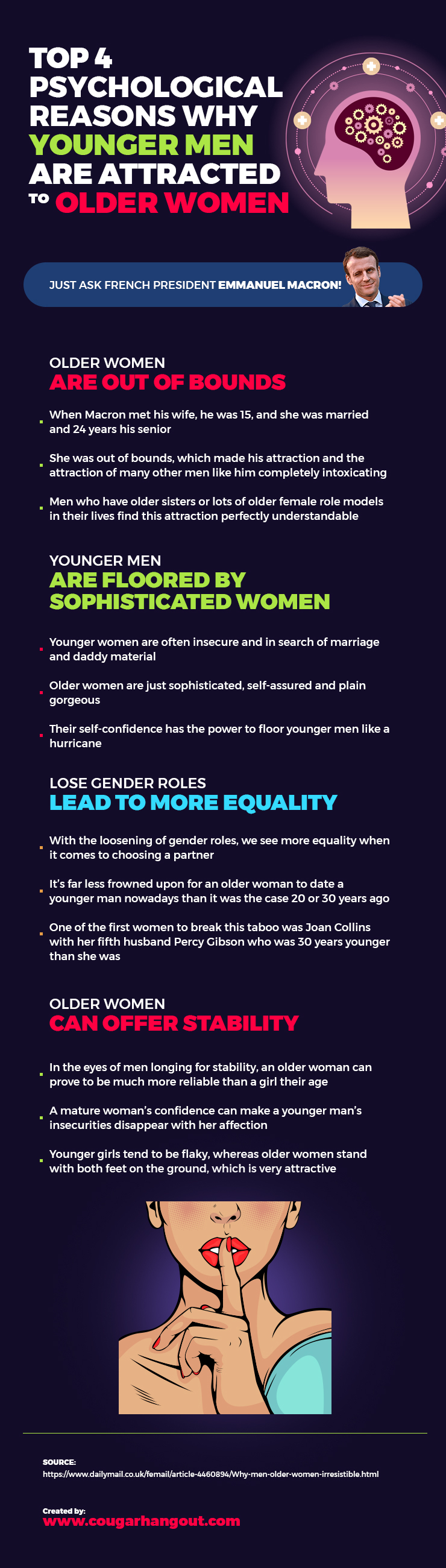 TOP 4 PSYCHOLOGICAL REASONS WHY YOUNGER MEN ARE ATTRACTED TO OLDER WOMEN

JUST ASK FRENCH PRESIDENT EMMANUEL MACRON!

OLDER WOMEN
ARE OUT OF BOUNDS

When Macron met his wife, he was 15, and she was married and 24 years his senior

She was out of bounds, which made his attraction and the attraction of many other men like him completely intoxicating

Men who have older sisters or lots of older female role models in their lives find this attraction perfectly understandable

YOUNGER MEN
ARE FLOORED BY SOPHISTICATED WOMEN

Younger women are often insecure and in search of marriage and daddy material

Older women are just sophisticated, self-assured and plain gorgeous

Their self-confidence has the power to floor younger men like a hurricane

LOSE GENDER ROLES
LEAD TO MORE EQUALITY

With the loosening of gender roles, we see more equality when it comes to choosing a partner

It's far less frowned upon for an older woman to date a younger man nowadays than it was the case 20 or 30 years ago

One of the first women to break this taboo was Joan Collins with her fifth husband Percy Gibson who was 30 years younger than she was

OLDER WOMEN
CAN OFFER STABILITY

In the eyes of men longing for stability, an older woman can prove to be much more reliable than a girl their age

A mature woman's confidence can make a younger man's insecurities disappear with her affection

Younger girls tend to be flaky, whereas older women stand with both feet on the ground, which is very attractive

SOURCE:
https://www.dailymail.co.uk/femail/article-4460894/Why-men-older-women-irresistible.html

Created by:
www.cougarhangout.com