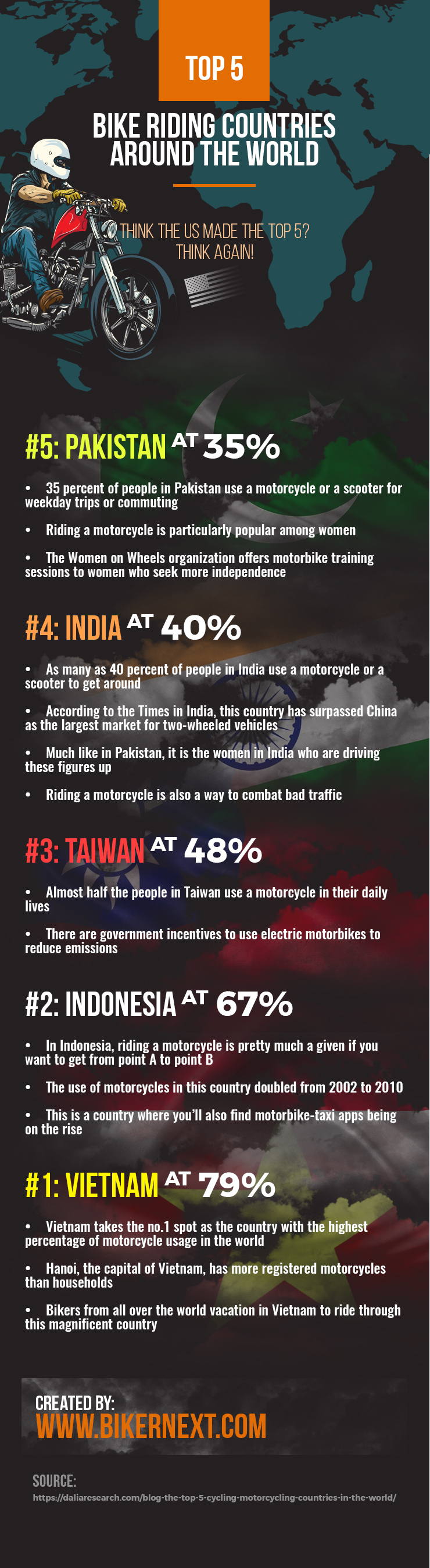 TOP 5

BIKE RIDING COUNTRIES AROUND THE WORLD

THINK THE US MADE THE TOP 5? THINK AGAIN!

#5: PAKISTAN AT 35%

• 35 percent of people in Pakistan use a motorcycle or a scooter for weekday trips or commuting

• Riding a motorcycle is particularly popular among women

• The Women on Wheels organization offers motorbike training sessions to women who seek more independence

#4: INDIA AT 40%

• As many as 40 percent of people in India use a motorcycle or a scooter to get around

• According to the Times in India, this country has surpassed China as the largest market for two-wheeled vehicles

• Much like in Pakistan, it is the women in India who are driving these figures up

• Riding a motorcycle is also a way to combat bad traffic

#3: TAIWAN AT 48%

• Almost half the people in Taiwan use a motorcycle in their daily lives

• There are government incentives to use electric motorbikes to reduce emissions

#2: INDONESIA AT 67%

• In Indonesia, riding a motorcycle is pretty much a given if you want to get from point A to point B

• The use of motorcycles in this country doubled from 2002 to 2010

• This is a country where you'll also find motorbike-taxi apps being on the rise

#1: VIETNAM AT 79%

• Vietnam takes the no.1 spot as the country with the highest percentage of motorcycle usage in the world

• Hanoi, the capital of Vietnam, has more registered motorcycles than households

• Bikers from all over the world vacation in Vietnam to ride through this magnificent country

CREATED BY:
WWW.BIKERNEXT.COM

SOURCE:
https://daliaresearch.com/blog-the-top-5-cycling-motorcycling-countries-in-the-world/