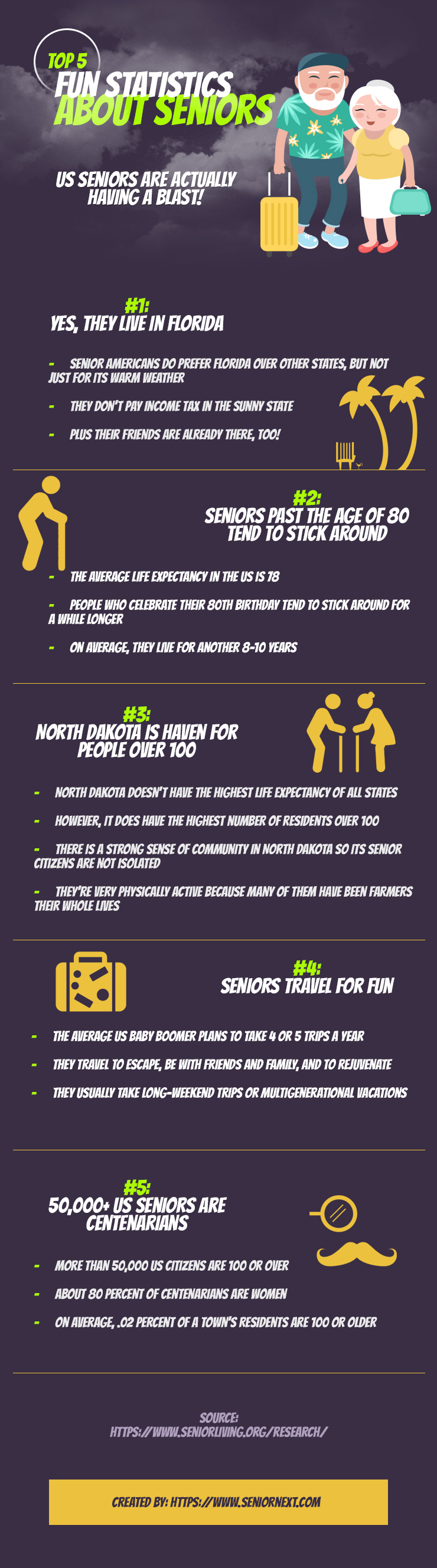 TOP 5
FUN STATISTICS
ABOUT SENIORS

US SENIORS ARE ACTUALLY HAVING A BLAST!

#1:
YES, THEY LIVE IN FLORIDA

- SENIOR AMERICANS DO PREFER FLORIDA OVER OTHER STATES, BUT NOT JUST FOR ITS WARM WEATHER

- THEY DON'T PAY INCOME TAX IN THE SUNNY STATE

- PLUS THEIR FRIENDS ARE ALREADY THERE, TOO!

#2:
SENIORS PAST THE AGE OF 80 TEND TO STICK AROUND

- THE AVERAGE LIFE EXPECTANCY IN THE US IS 78

- PEOPLE WHO CELEBRATE THEIR 80TH BIRTHDAY TEND TO STICK AROUND FOR A WHILE LONGER

- ON AVERAGE, THEY LIVE FOR ANOTHER 8-10 YEARS

#3:
NORTH DAKOTA IS HAVEN FOR PEOPLE OVER 100

- NORTH DAKOTA DOESN'T HAVE THE HIGHEST LIFE EXPECTANCY OF ALL STATES

- HOWEVER, IT DOES HAVE THE HIGHEST NUMBER OF RESIDENTS OVER 100

- THERE IS A STRONG SENSE OF COMMUNITY IN NORTH DAKOTA SO ITS SENIOR CITIZENS ARE NOT ISOLATED

- THEY'RE VERY PHYSICALLY ACTIVE BECAUSE MANY OF THEM HAVE BEEN FARMERS THEIR WHOLE LIVES

#4:
SENIORS TRAVEL FOR FUN

- THE AVERAGE US BABY BOOMER PLANS TO TAKE 4 OR 5 TRIPS A YEAR

- THEY TRAVEL TO ESCAPE, BE WITH FRIENDS AND FAMILY, AND TO REJUVENATE

- THEY USUALLY TAKE LONG-WEEKEND TRIPS OR MULTIGENERATIONAL VACATIONS

#5:
50,000+ US SENIORS ARE CENTENARIANS

- MORE THAN 50,000 US CITIZENS ARE 100 OR OVER

- ABOUT 80 PERCENT OF CENTENARIANS ARE WOMEN

- ON AVERAGE, .02 PERCENT OF A TOWN'S RESIDENTS ARE 100 OR OLDER

SOURCE:
HTTPS://WWW.SENIORLIVING.ORG/RESEARCH/

CREATED BY: HTTPS://WWW.SENIORNEXT.COM