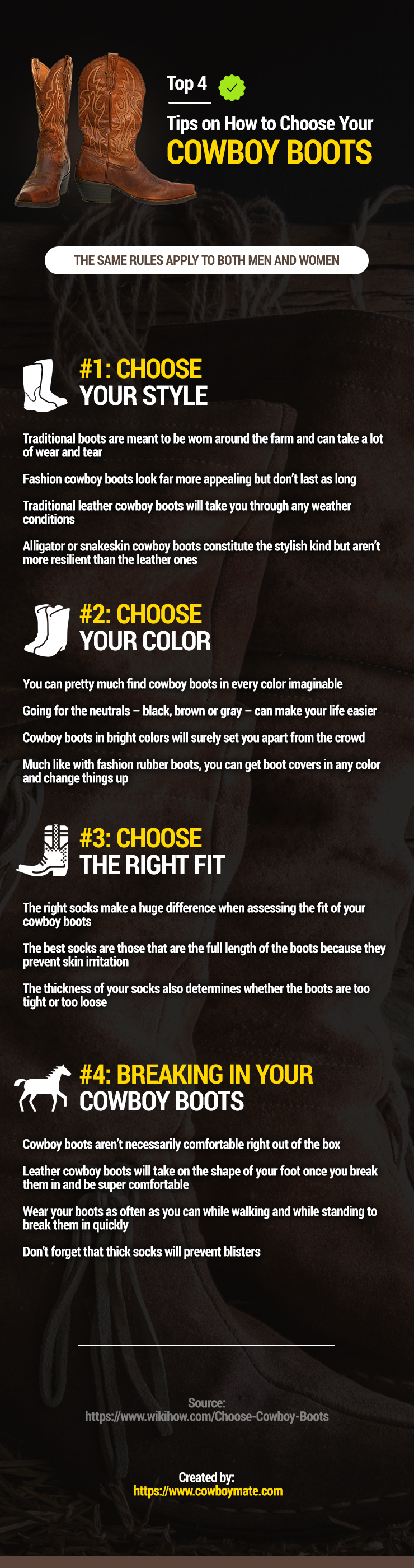 Top 4

Tips on How to Choose Your
COWBOY BOOTS

THE SAME RULES APPLY TO BOTH MEN AND WOMEN

#1: CHOOSE
YOUR STYLE

Traditional boots are meant to be worn around the farm and can take a lot of wear and tear

Fashion cowboy boots look far more appealing but don't last as long

Traditional leather cowboy boots will take you through any weather conditions

Alligator or snakeskin cowboy boots constitute the stylish kind but aren't more resilient than the leather ones

#2: CHOOSE
YOUR COLOR

You can pretty much find cowboy boots in every color imaginable

Going for the neutrals – black, brown or gray – can make your life easier

Cowboy boots in bright colors will surely set you apart from the crowd

Much like with fashion rubber boots, you can get boot covers in any color and change things up

#3: CHOOSE
THE RIGHT FIT

The right socks make a huge difference when assessing the fit of your cowboy boots

The best socks are those that are the full length of the boots because they prevent skin irritation

The thickness of your socks also determines whether the boots are too tight or too loose

#4: BREAKING IN YOUR
COWBOY BOOTS

Cowboy boots aren't necessarily comfortable right out of the box

Leather cowboy boots will take on the shape of your foot once you break them in and be super comfortable

Wear your boots as often as you can while walking and while standing to break them in quickly

Don't forget that thick socks will prevent blisters

Source:
https://www.wikihow.com/Choose-Cowboy-Boots

Created by:
https://www.cowboymate.com