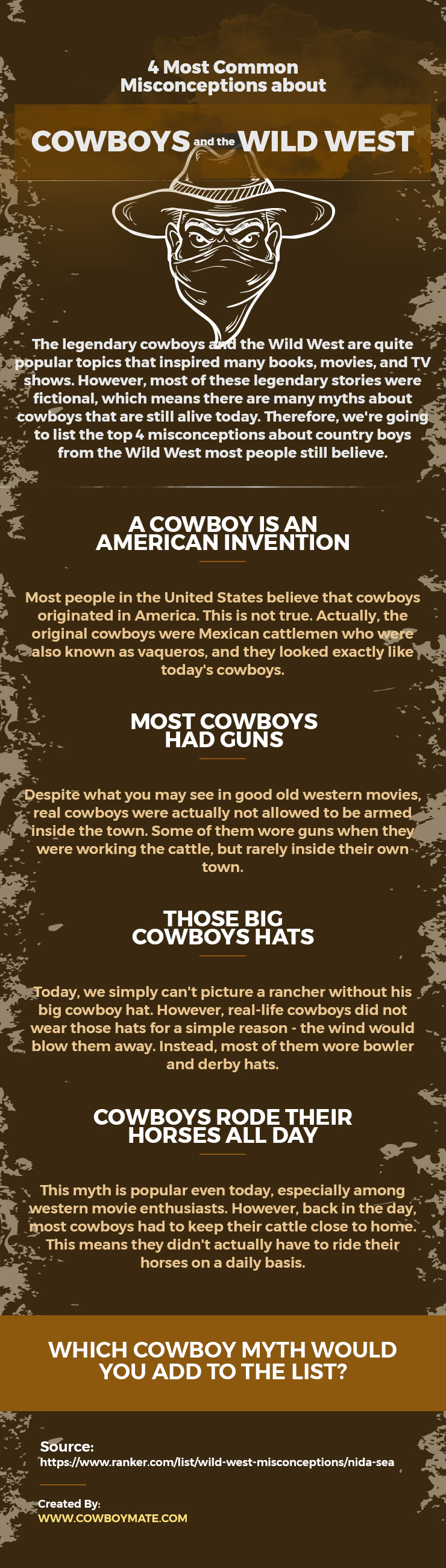 4 Most Common Misconceptions about

COWBOYS and the WILD WEST

The legendary cowboys and the Wild West are quite popular topics that inspired many books, movies, and TV shows. However, most of these legendary stories were fictional, which means there are many myths about cowboys that are still alive today. Therefore, we're going to list the top 4 misconceptions about country boys from the Wild West most people still believe.

A COWBOY IS AN AMERICAN INVENTION

Most people in the United States believe that cowboys originated in America. This is not true. Actually, the original cowboys were Mexican cattlemen who were also known as vaqueros, and they looked exactly like today's cowboys.

MOST COWBOYS HAD GUNS

Despite what you may see in good old western movies, real cowboys were actually not allowed to be armed inside the town. Some of them wore guns when they were working the cattle, but rarely inside their own town.

THOSE BIG COWBOYS HATS

Today, we simply can't picture a rancher without his big cowboy hat. However, real-life cowboys did not wear those hats for a simple reason - the wind would blow them away. Instead, most of them wore bowler and derby hats.

COWBOYS RODE THEIR HORSES ALL DAY

This myth is popular even today, especially among western movie enthusiasts. However, back in the day, most cowboys had to keep their cattle close to home. This means they didn't actually have to ride their horses on a daily basis.

WHICH COWBOY MYTH WOULD YOU ADD TO THE LIST?

Source:
https://www.ranker.com/list/wild-west-misconceptions/nida-sea

Created By:
WWW.COWBOYMATE.COM