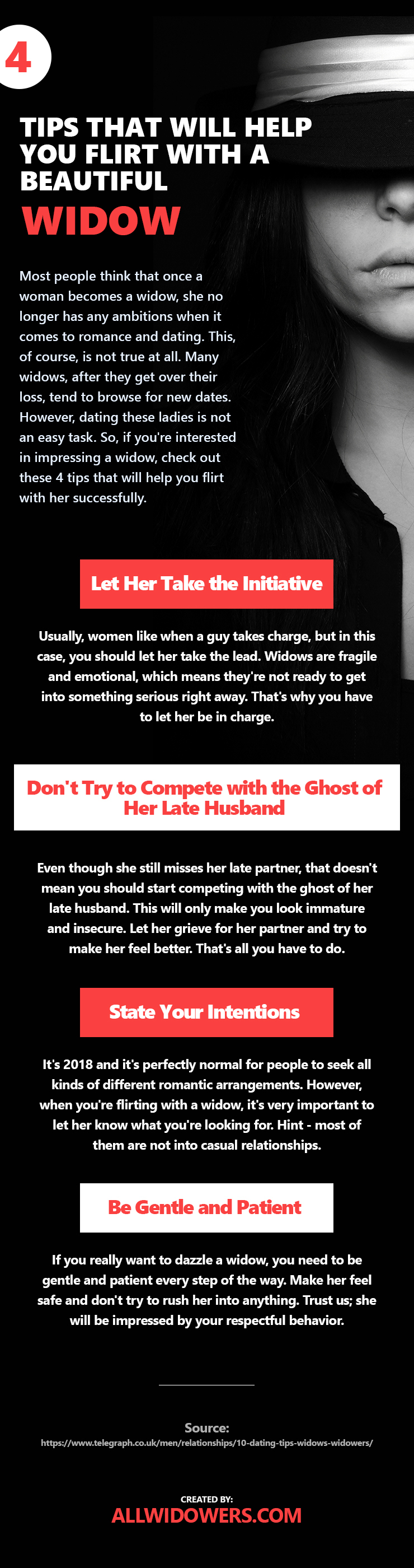 4

TIPS THAT WILL HELP YOU FLIRT WITH A BEAUTIFUL

WIDOW

Most people think that once a woman becomes a widow, she no longer has any ambitions when it comes to romance and dating. This, of course, is not true at all. Many widows, after they get over their loss, tend to browse for new dates. However, dating these ladies is not an easy task. So, if you're interested in impressing a widow, check out these 4 tips that will help you flirt with her successfully.

Let Her Take the Initiative

Usually, women like when a guy takes charge, but in this case, you should let her take the lead. Widows are fragile and emotional, which means they're not ready to get into something serious right away. That's why you have to let her be in charge.

Don't Try to Compete with the Ghost of Her Late Husband

Even though she still misses her late partner, that doesn't mean you should start competing with the ghost of her late husband. This will only make you look immature and insecure. Let her grieve for her partner and try to make her feel better. That's all you have to do.

State Your Intentions

It's 2018 and it's perfectly normal for people to seek all kinds of different romantic arrangements. However, when you're flirting with a widow, it's very important to let her know what you're looking for. Hint - most of them are not into casual relationships.

Be Gentle and Patient

If you really want to dazzle a widow, you need to be gentle and patient every step of the way. Make her feel safe and don't try to rush her into anything. Trust us; she will be impressed by your respectful behavior.

Source:
https://www.telegraph.co.uk/men/relationships/10-dating-tips-widows-widowers/

CREATED BY:
ALLWIDOWERS.COM