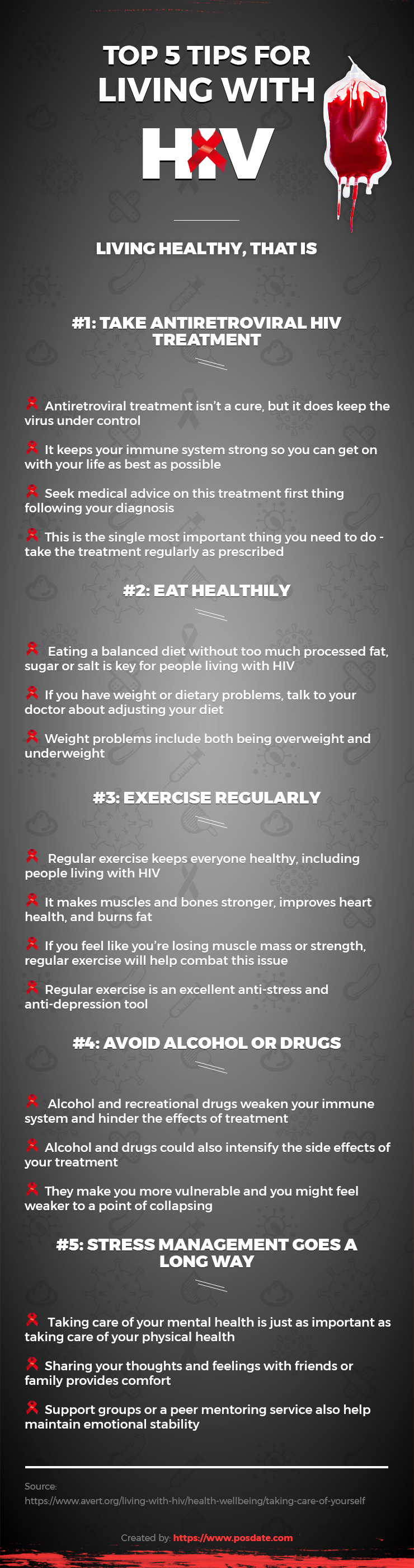 TOP 5 TIPS FOR LIVING WITH HIV

LIVING HEALTHY, THAT IS

#1: TAKE ANTIRETROVIRAL HIV TREATMENT

Antiretroviral treatment isn't a cure, but it does keep the virus under control

It keeps your immune system strong so you can get on with your life as best as possible

Seek medical advice on this treatment first thing following your diagnosis

This is the single most important thing you need to do - take the treatment regularly as prescribed

#2: EAT HEALTHILY

Eating a balanced diet without too much processed fat, sugar or salt is key for people living with HIV

If you have weight or dietary problems, talk to your doctor about adjusting your diet

Weight problems include both being overweight and underweight

#3: EXERCISE REGULARLY

Regular exercise keeps everyone healthy, including people living with HIV

It makes muscles and bones stronger, improves heart health, and burns fat

If you feel like you're losing muscle mass or strength, regular exercise will help combat this issue

Regular exercise is an excellent anti-stress and anti-depression tool

#4: AVOID ALCOHOL OR DRUGS

Alcohol and recreational drugs weaken your immune system and hinder the effects of treatment

Alcohol and drugs could also intensify the side effects of your treatment

They make you more vulnerable and you might feel weaker to a point of collapsing

#5: STRESS MANAGEMENT GOES A LONG WAY

Taking care of your mental health is just as important as taking care of your physical health

Sharing your thoughts and feelings with friends or family provides comfort

Support groups or a peer mentoring service also help maintain emotional stability

Source:
https://www.avert.org/living-with-hiv/health-wellbeing/taking-care-of-yourself

Created by: https://www.posdate.com